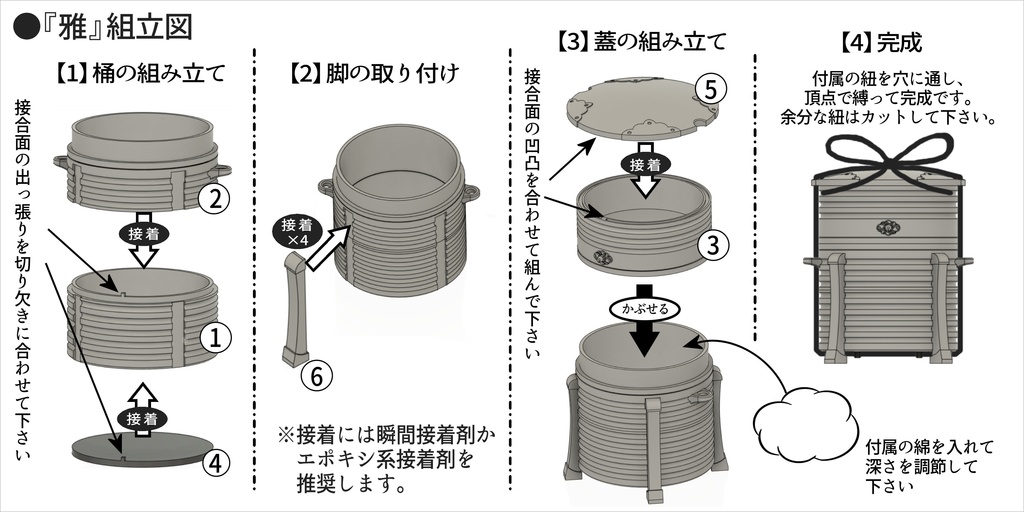 ●『雅』組立図

【1】桶の組み立て

接合面の出っ張りを切り欠きに合わせて下さい

2

接着

1

接着

4

【2】脚の取り付け

接着
×4

6

※接着には瞬間接着剤かエポキシ系接着剤を推奨します。

【3】蓋の組み立て

接合面の凹凸を合わせて組んで下さい

5

接着

3

かぶせる

付属の綿を入れて深さを調節して下さい

【4】完成

付属の紐を穴に通し、頂点で縛って完成です。余分な紐はカットして下さい。