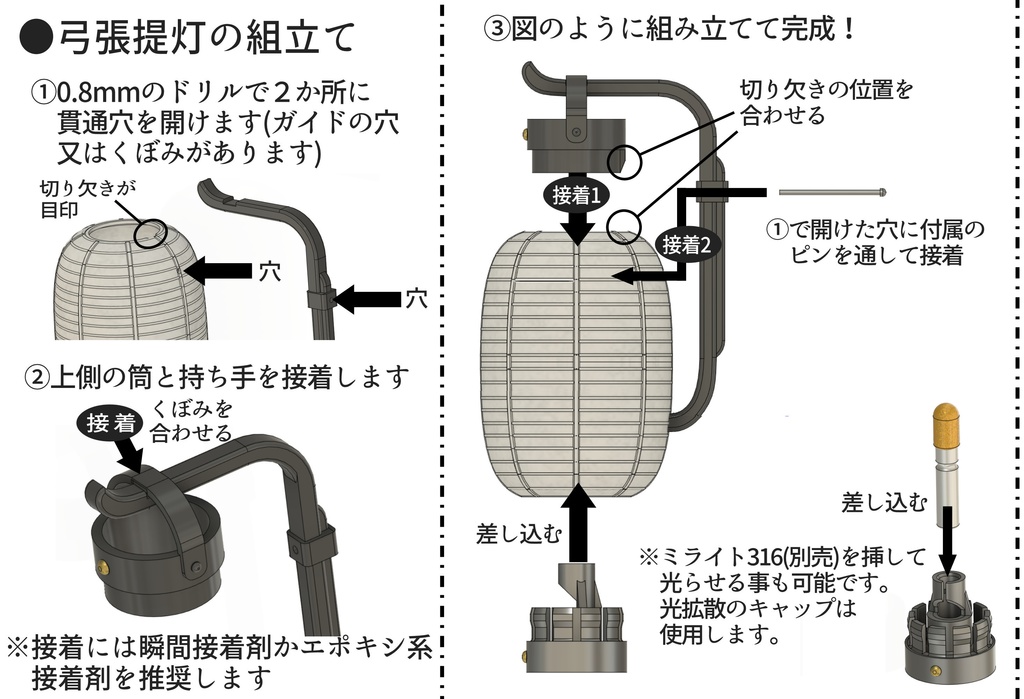 ●弓張提灯の組立て

①0.8mmのドリルで２か所に貫通穴を開けます(ガイドの穴又はくぼみがあります)

切り欠きが目印

穴

穴

②上側の筒と持ち手を接着します

接着

くぼみを合わせる

※接着には瞬間接着剤かエポキシ系接着剤を推奨します

③図のように組み立てて完成！

切り欠きの位置を合わせる

接着1

接着2

①で開けた穴に付属のピンを通して接着

差し込む

差し込む

※ミライト316(別売)を挿して光らせる事も可能です。光拡散のキャップは使用します。