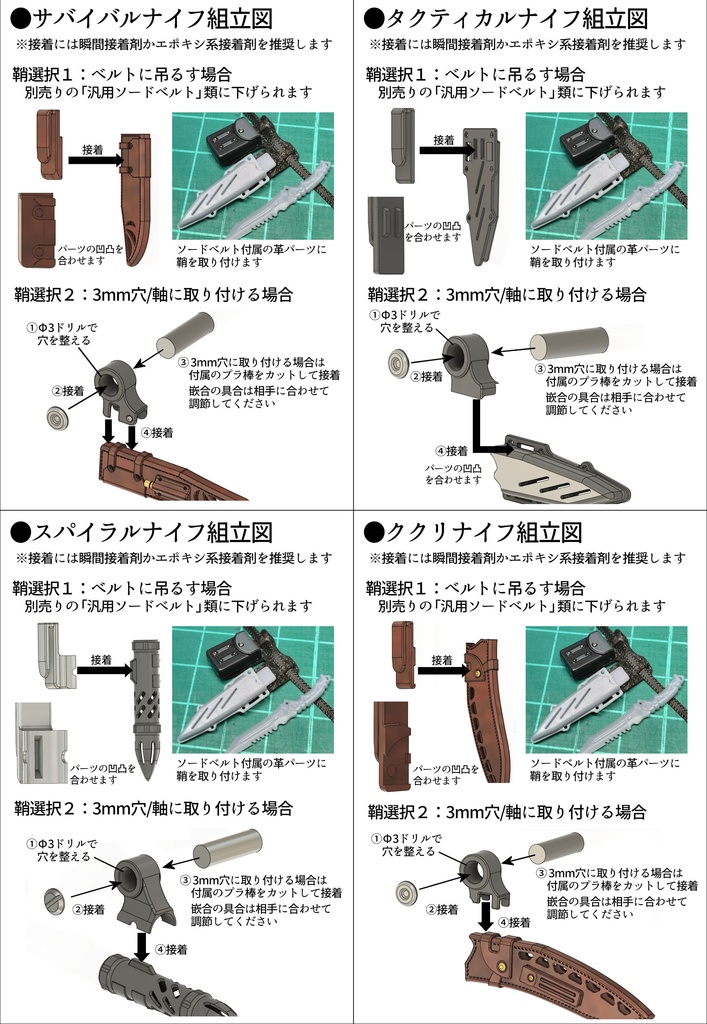 ●サバイバルナイフ組立図
※接着には瞬間接着剤かエポキシ系接着剤を推奨します

鞘選択１：ベルトに吊るす場合
別売りの「汎用ソードベルト」類に下げられます

接着

パーツの凹凸を合わせます

ソードベルト付属の革パーツに鞘を取り付けます

鞘選択２：3mm穴/軸に取り付ける場合

①Φ3ドリルで穴を整える

②接着

③3mm穴に取り付ける場合は付属のプラ棒をカットして接着
嵌合の具合は相手に合わせて調節してください

④接着

●タクティカルナイフ組立図
※接着には瞬間接着剤かエポキシ系接着剤を推奨します

鞘選択１：ベルトに吊るす場合
別売りの「汎用ソードベルト」類に下げられます

接着

パーツの凹凸を合わせます

ソードベルト付属の革パーツに鞘を取り付けます

鞘選択２：3mm穴/軸に取り付ける場合

①Φ3ドリルで穴を整える

②接着

③3mm穴に取り付ける場合は付属のプラ棒をカットして接着
嵌合の具合は相手に合わせて調節してください

④接着
パーツの凹凸を合わせます

●スパイラルナイフ組立図
※接着には瞬間接着剤かエポキシ系接着剤を推奨します

鞘選択１：ベルトに吊るす場合
別売りの「汎用ソードベルト」類に下げられます

接着

パーツの凹凸を合わせます

ソードベルト付属の革パーツに鞘を取り付けます

鞘選択２：3mm穴/軸に取り付ける場合

①Φ3ドリルで穴を整える

②接着

③3mm穴に取り付ける場合は付属のプラ棒をカットして接着
嵌合の具合は相手に合わせて調節してください

④接着

●ククリナイフ組立図
※接着には瞬間接着剤かエポキシ系接着剤を推奨します

鞘選択１：ベルトに吊るす場合
別売りの「汎用ソードベルト」類に下げられます

接着

パーツの凹凸を合わせます

ソードベルト付属の革パーツに鞘を取り付けます

鞘選択２：3mm穴/軸に取り付ける場合

①Φ3ドリルで穴を整える

②接着

③3mm穴に取り付ける場合は付属のプラ棒をカットして接着
嵌合の具合は相手に合わせて調節してください

④接着