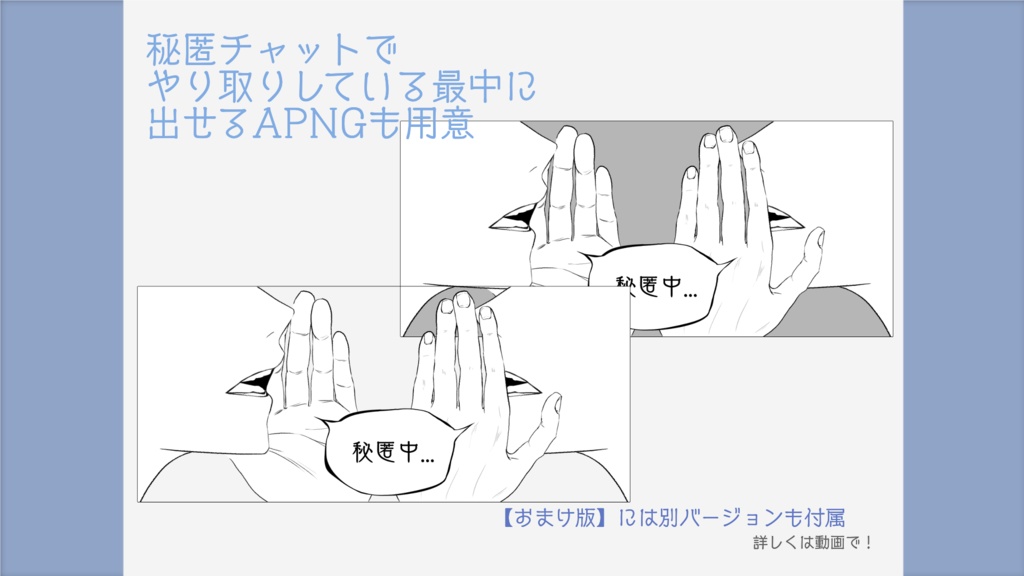 秘匿チャットで
やり取りしている最中に
出せるAPNGも用意

秘匿中…

秘匿中…

【おまけ版】には別バージョンも付属
詳しくは動画で！