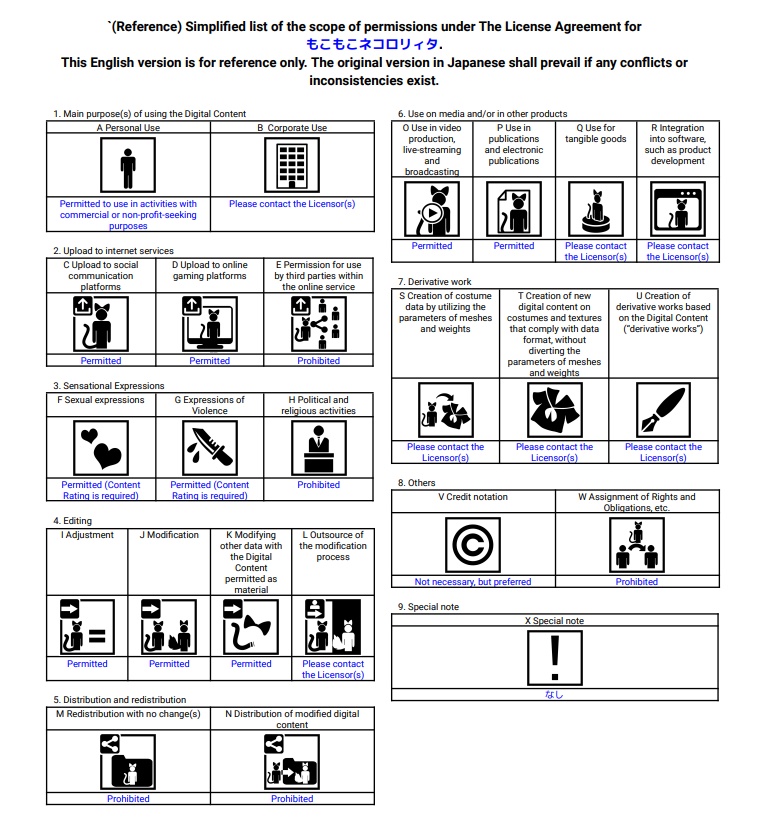 `(Reference) Simplified list of the scope of permissions under The License Agreement for もこもこネコロリィタ.
This English version is for reference only. The original version in Japanese shall prevail if any conflicts or inconsistencies exist.

1. Main purpose(s) of using the Digital Content

| A Personal Use | B Corporate Use |
|---|---|
| Permitted to use in activities with commercial or non-profit-seeking purposes | Please contact the Licensor(s) |

2. Upload to internet services

| C Upload to social communication platforms | D Upload to online gaming platforms | E Permission for use by third parties within the online service |
|---|---|---|
| Permitted | Permitted | Prohibited |

3. Sensational Expressions

| F Sexual expressions | G Expressions of Violence | H Political and religious activities |
|---|---|---|
| Permitted (Content Rating is required) | Permitted (Content Rating is required) | Prohibited |

4. Editing

| I Adjustment | J Modification | K Modifying other data with the Digital Content permitted as material | L Outsource of the modification process |
|---|---|---|---|
| Permitted | Permitted | Permitted | Please contact the Licensor(s) |

5. Distribution and redistribution

| M Redistribution with no change(s) | N Distribution of modified digital content |
|---|---|
| Prohibited | Prohibited |

6. Use on media and/or in other products

| O Use in video production, live-streaming and broadcasting | P Use in publications and electronic publications | Q Use for tangible goods | R Integration into software, such as product development |
|---|---|---|---|
| Permitted | Permitted | Please contact the Licensor(s) | Please contact the Licensor(s) |

7. Derivative work

| S Creation of costume data by utilizing the parameters of meshes and weights | T Creation of new digital content on costumes and textures that comply with data format, without diverting the parameters of meshes and weights | U Creation of derivative works based on the Digital Content ("derivative works") |
|---|---|---|
| Please contact the Licensor(s) | Please contact the Licensor(s) | Please contact the Licensor(s) |

8. Others

| V Credit notation | W Assignment of Rights and Obligations, etc. |
|---|---|
| Not necessary, but preferred | Prohibited |

9. Special note

| X Special note |
|---|
| なし |