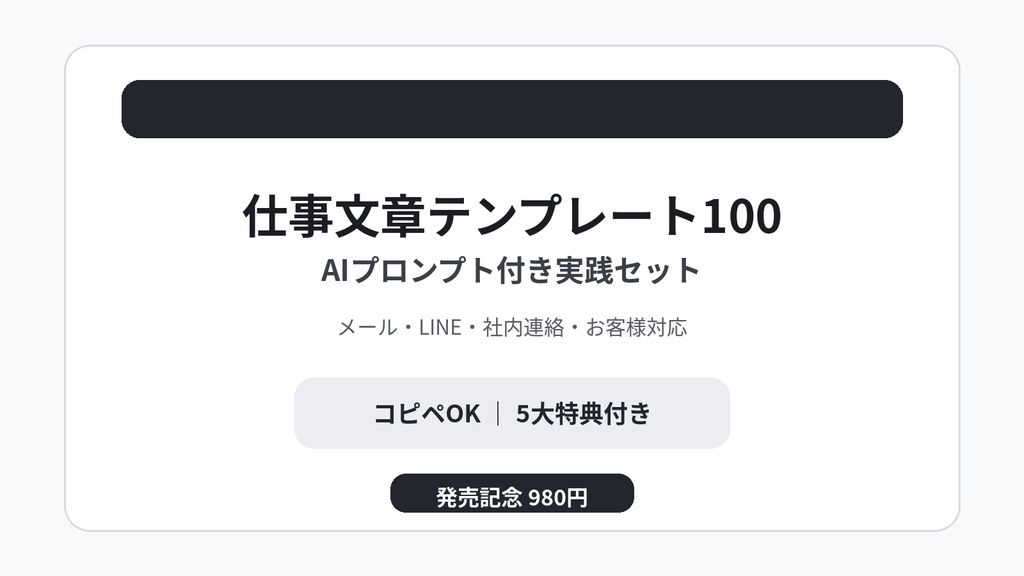 仕事文章テンプレート100

AIプロンプト付き実践セット

メール・LINE・社内連絡・お客様対応

コピペOK ｜ 5大特典付き

発売記念 980円