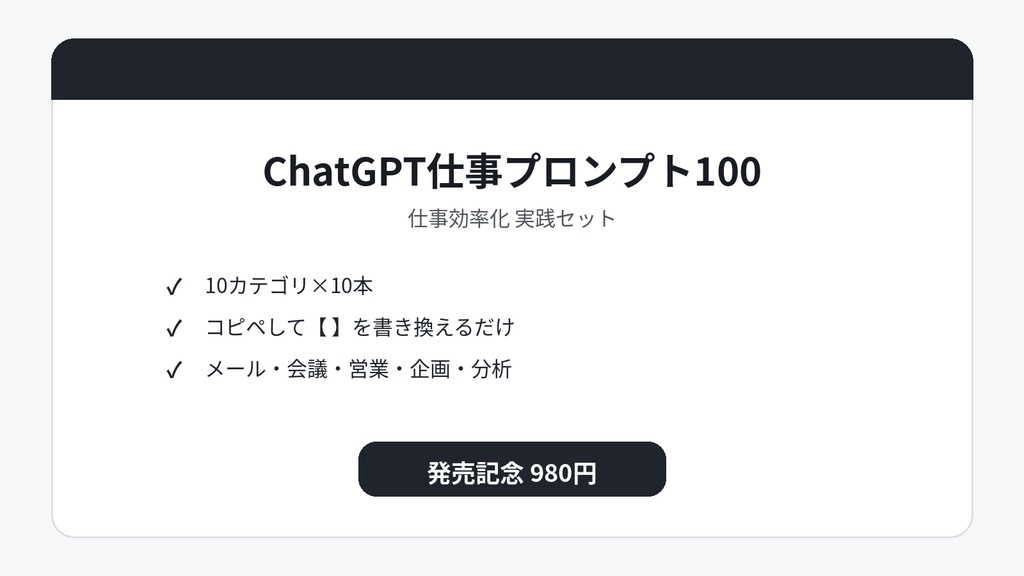 ChatGPT仕事プロンプト100

仕事効率化 実践セット

✓ 10カテゴリ×10本

✓ コピペして【】を書き換えるだけ

✓ メール・会議・営業・企画・分析

発売記念 980円