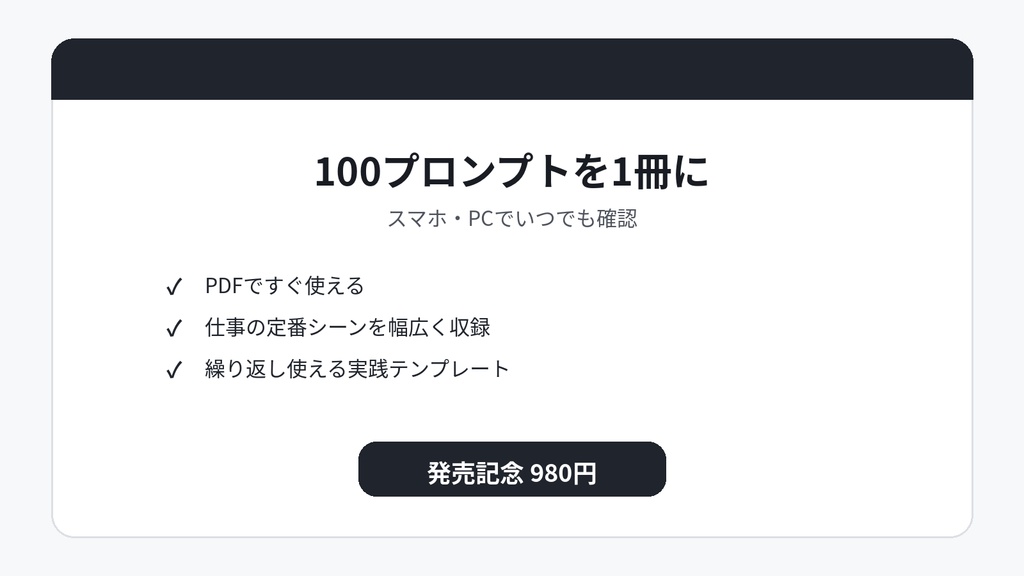 100プロンプトを1冊に

スマホ・PCでいつでも確認

✓ PDFですぐ使える
✓ 仕事の定番シーンを幅広く収録
✓ 繰り返し使える実践テンプレート

発売記念 980円