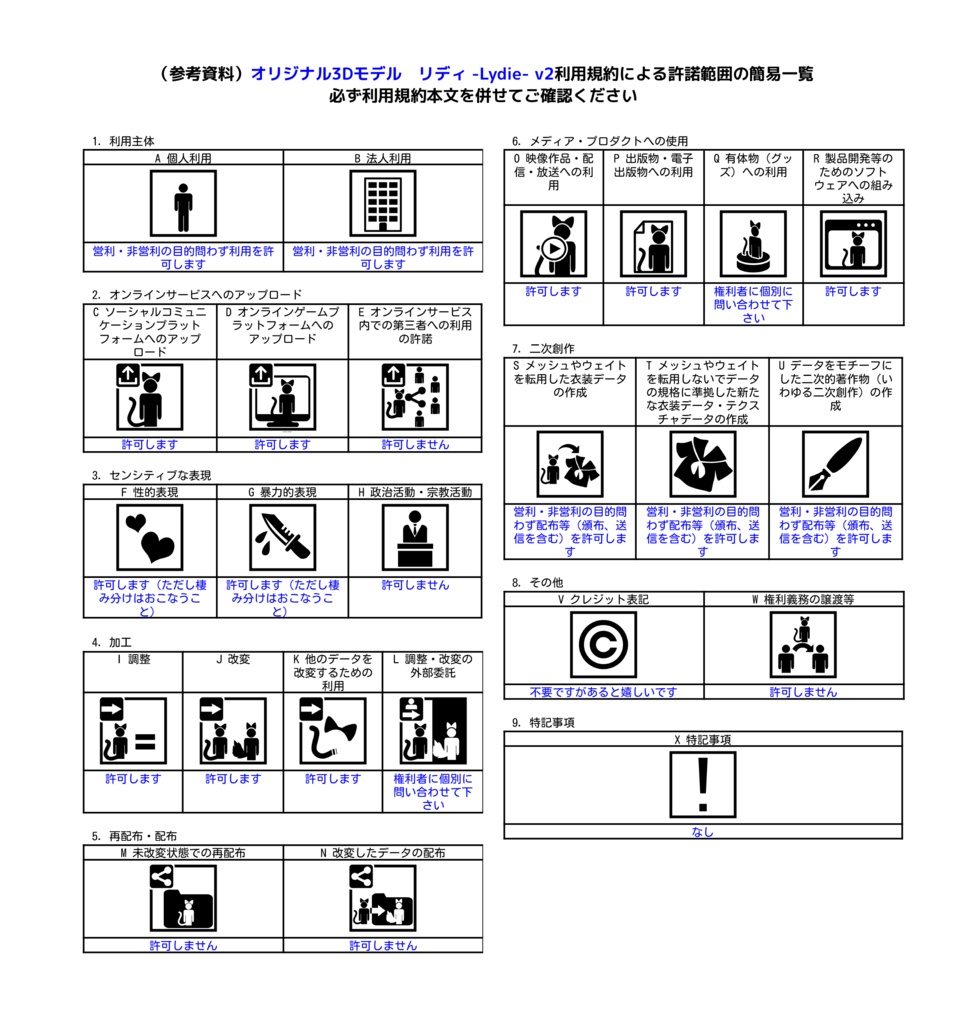 （参考資料）オリジナル3Dモデル　リディ -Lydie- v2利用規約による許諾範囲の簡易一覧
必ず利用規約本文を併せてご確認ください

1. 利用主体

| A 個人利用 | B 法人利用 |
|---|---|
| 営利・非営利の目的問わず利用を許可します | 営利・非営利の目的問わず利用を許可します |

2. オンラインサービスへのアップロード

| C ソーシャルコミュニケーションプラットフォームへのアップロード | D オンラインゲームプラットフォームへのアップロード | E オンラインサービス内での第三者への利用の許諾 |
|---|---|---|
| 許可します | 許可します | 許可しません |

3. センシティブな表現

| F 性的表現 | G 暴力的表現 | H 政治活動・宗教活動 |
|---|---|---|
| 許可します（ただし棲み分けはおこなうこと） | 許可します（ただし棲み分けはおこなうこと） | 許可しません |

4. 加工

| I 調整 | J 改変 | K 他のデータを改変するための利用 | L 調整・改変の外部委託 |
|---|---|---|---|
| 許可します | 許可します | 許可します | 権利者に個別に問い合わせて下さい |

5. 再配布・配布

| M 未改変状態での再配布 | N 改変したデータの配布 |
|---|---|
| 許可しません | 許可しません |

6. メディア・プロダクトへの使用

| O 映像作品・配信・放送への利用 | P 出版物・電子出版物への利用 | Q 有体物（グッズ）への利用 | R 製品開発等のためのソフトウェアへの組み込み |
|---|---|---|---|
| 許可します | 許可します | 権利者に個別に問い合わせて下さい | 許可します |

7. 二次創作

| S メッシュやウェイトを転用した衣装データの作成 | T メッシュやウェイトを転用しないでデータの規格に準拠した新たな衣装データ・テクスチャデータの作成 | U データをモチーフにした二次的著作物（いわゆる二次創作）の作成 |
|---|---|---|
| 営利・非営利の目的問わず配布等（頒布、送信を含む）を許可します | 営利・非営利の目的問わず配布等（頒布、送信を含む）を許可します | 営利・非営利の目的問わず配布等（頒布、送信を含む）を許可します |

8. その他

| V クレジット表記 | W 権利義務の譲渡等 |
|---|---|
| 不要ですがあると嬉しいです | 許可しません |

9. 特記事項

| X 特記事項 |
|---|
| なし |