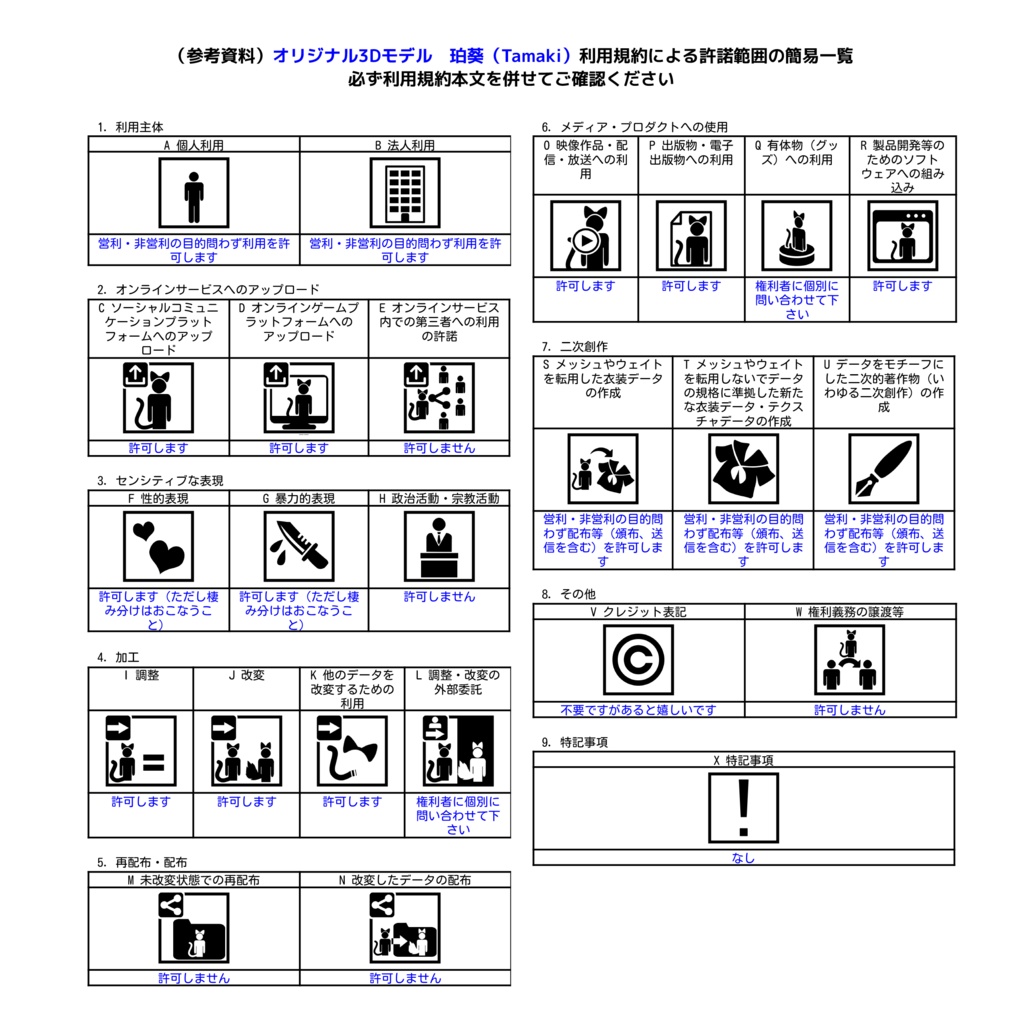 （参考資料）オリジナル3Dモデル　珀葵（Tamaki）利用規約による許諾範囲の簡易一覧
必ず利用規約本文を併せてご確認ください

1. 利用主体

| A 個人利用 | B 法人利用 |
|---|---|
| 営利・非営利の目的問わず利用を許可します | 営利・非営利の目的問わず利用を許可します |

2. オンラインサービスへのアップロード

| C ソーシャルコミュニケーションプラットフォームへのアップロード | D オンラインゲームプラットフォームへのアップロード | E オンラインサービス内での第三者への利用の許諾 |
|---|---|---|
| 許可します | 許可します | 許可しません |

3. センシティブな表現

| F 性的表現 | G 暴力的表現 | H 政治活動・宗教活動 |
|---|---|---|
| 許可します（ただし棲み分けはおこなうこと） | 許可します（ただし棲み分けはおこなうこと） | 許可しません |

4. 加工

| I 調整 | J 改変 | K 他のデータを改変するための利用 | L 調整・改変の外部委託 |
|---|---|---|---|
| 許可します | 許可します | 許可します | 権利者に個別に問い合わせて下さい |

5. 再配布・配布

| M 未改変状態での再配布 | N 改変したデータの配布 |
|---|---|
| 許可しません | 許可しません |

6. メディア・プロダクトへの使用

| O 映像作品・配信・放送への利用 | P 出版物・電子出版物への利用 | Q 有体物（グッズ）への利用 | R 製品開発等のためのソフトウェアへの組み込み |
|---|---|---|---|
| 許可します | 許可します | 権利者に個別に問い合わせて下さい | 許可します |

7. 二次創作

| S メッシュやウェイトを転用した衣装データの作成 | T メッシュやウェイトを転用しないでデータの規格に準拠した新たな衣装データ・テクスチャデータの作成 | U データをモチーフにした二次的著作物（いわゆる二次創作）の作成 |
|---|---|---|
| 営利・非営利の目的問わず配布等（頒布、送信を含む）を許可します | 営利・非営利の目的問わず配布等（頒布、送信を含む）を許可します | 営利・非営利の目的問わず配布等（頒布、送信を含む）を許可します |

8. その他

| V クレジット表記 | W 権利義務の譲渡等 |
|---|---|
| 不要ですがあると嬉しいです | 許可しません |

9. 特記事項

| X 特記事項 |
|---|
| なし |