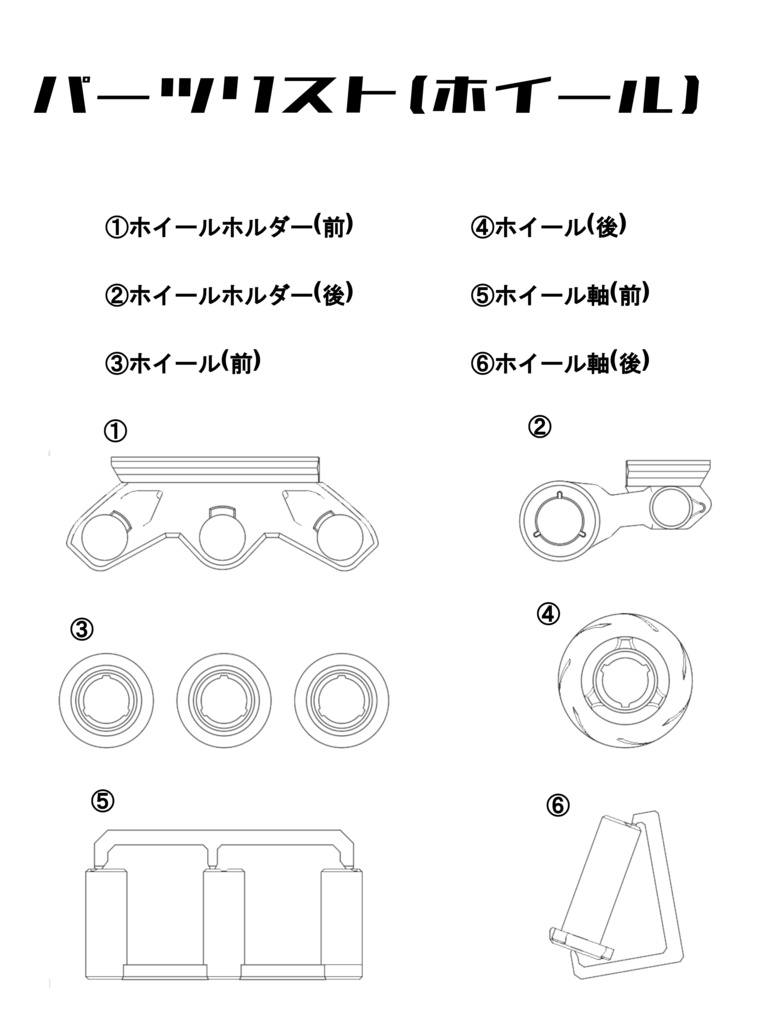 パーツリスト(ホイール)

①ホイールホルダー(前)

②ホイールホルダー(後)

③ホイール(前)

④ホイール(後)

⑤ホイール軸(前)

⑥ホイール軸(後)

①

②

③

④

⑤

⑥