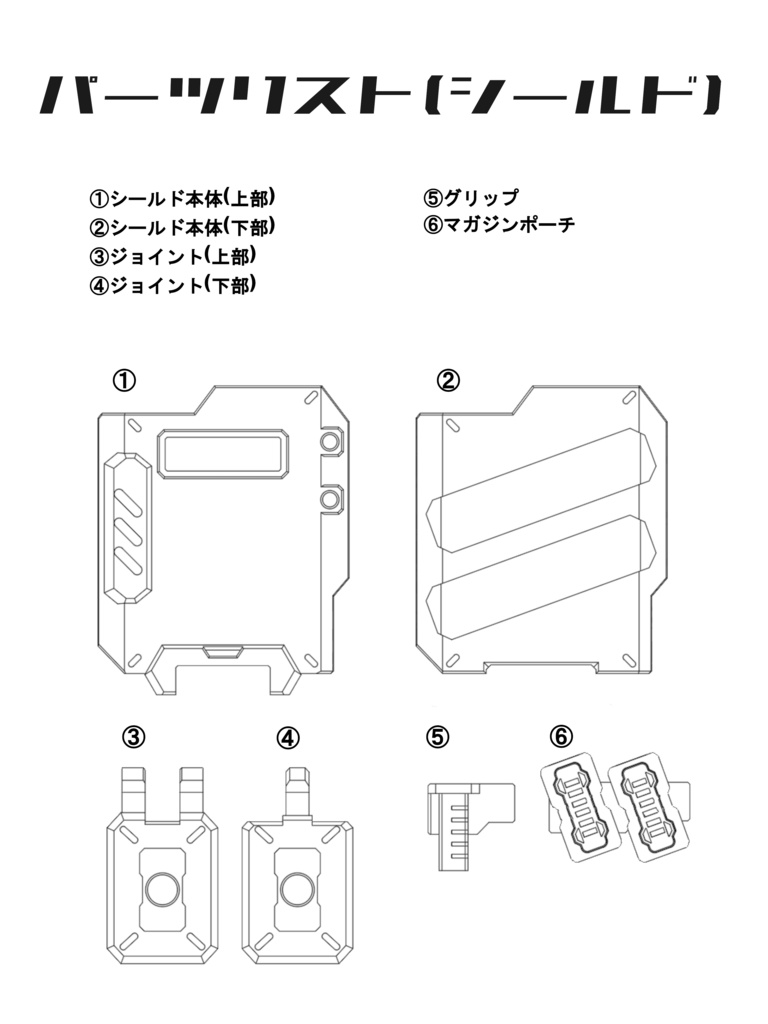 パーツリスト(シールド)

①シールド本体(上部)
②シールド本体(下部)
③ジョイント(上部)
④ジョイント(下部)

⑤グリップ
⑥マガジンポーチ

①

②

③

④

⑤

⑥