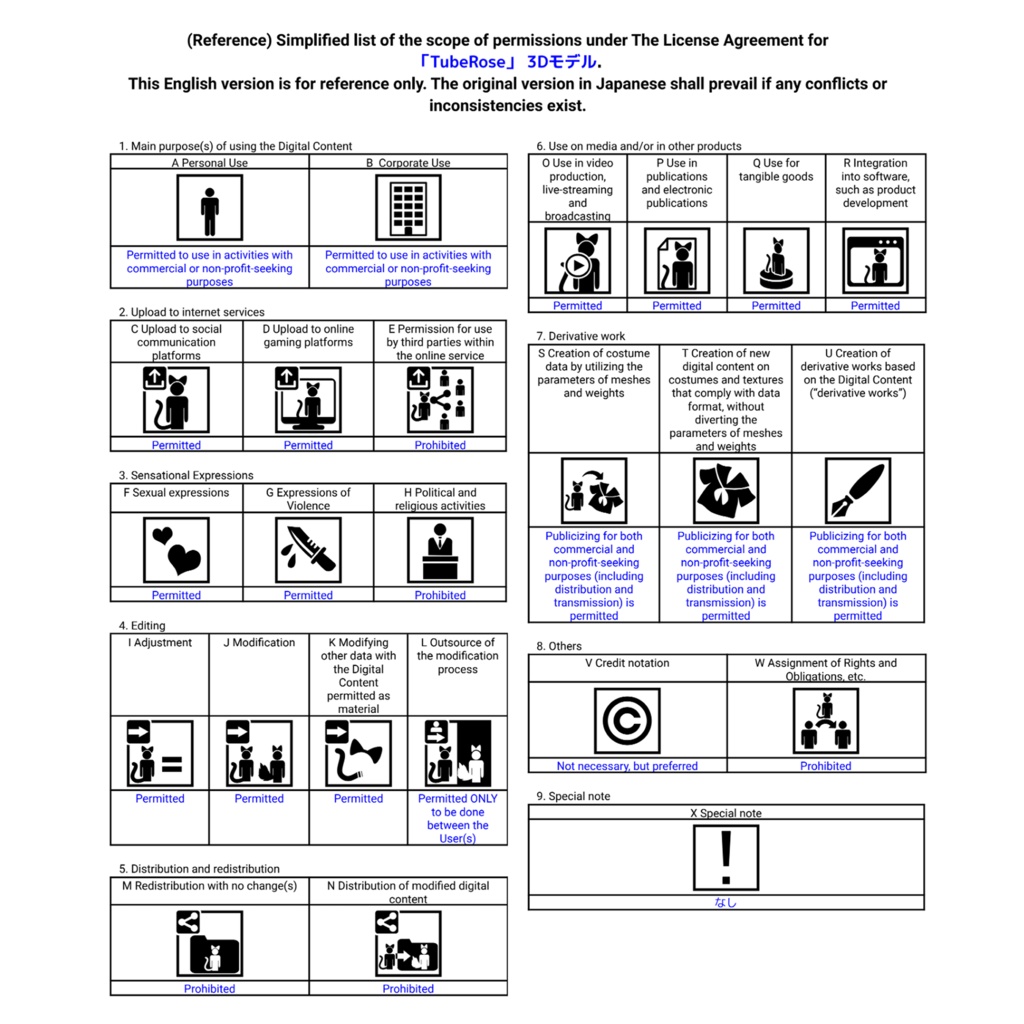 (Reference) Simplified list of the scope of permissions under The License Agreement for 「TubeRose」 3Dモデル.
This English version is for reference only. The original version in Japanese shall prevail if any conflicts or inconsistencies exist.

1. Main purpose(s) of using the Digital Content

| A Personal Use | B Corporate Use |
|---|---|
| Permitted to use in activities with commercial or non-profit-seeking purposes | Permitted to use in activities with commercial or non-profit-seeking purposes |

2. Upload to internet services

| C Upload to social communication platforms | D Upload to online gaming platforms | E Permission for use by third parties within the online service |
|---|---|---|
| Permitted | Permitted | Prohibited |

3. Sensational Expressions

| F Sexual expressions | G Expressions of Violence | H Political and religious activities |
|---|---|---|
| Permitted | Permitted | Prohibited |

4. Editing

| I Adjustment | J Modification | K Modifying other data with the Digital Content permitted as material | L Outsource of the modification process |
|---|---|---|---|
| Permitted | Permitted | Permitted | Permitted ONLY to be done between the User(s) |

5. Distribution and redistribution

| M Redistribution with no change(s) | N Distribution of modified digital content |
|---|---|
| Prohibited | Prohibited |

6. Use on media and/or in other products

| O Use in video production, live-streaming and broadcasting | P Use in publications and electronic publications | Q Use for tangible goods | R Integration into software, such as product development |
|---|---|---|---|
| Permitted | Permitted | Permitted | Permitted |

7. Derivative work

| S Creation of costume data by utilizing the parameters of meshes and weights | T Creation of new digital content on costumes and textures that comply with data format, without diverting the parameters of meshes and weights | U Creation of derivative works based on the Digital Content ("derivative works") |
|---|---|---|
| Publicizing for both commercial and non-profit-seeking purposes (including distribution and transmission) is permitted | Publicizing for both commercial and non-profit-seeking purposes (including distribution and transmission) is permitted | Publicizing for both commercial and non-profit-seeking purposes (including distribution and transmission) is permitted |

8. Others

| V Credit notation | W Assignment of Rights and Obligations, etc. |
|---|---|
| Not necessary, but preferred | Prohibited |

9. Special note

| X Special note |
|---|
| なし |