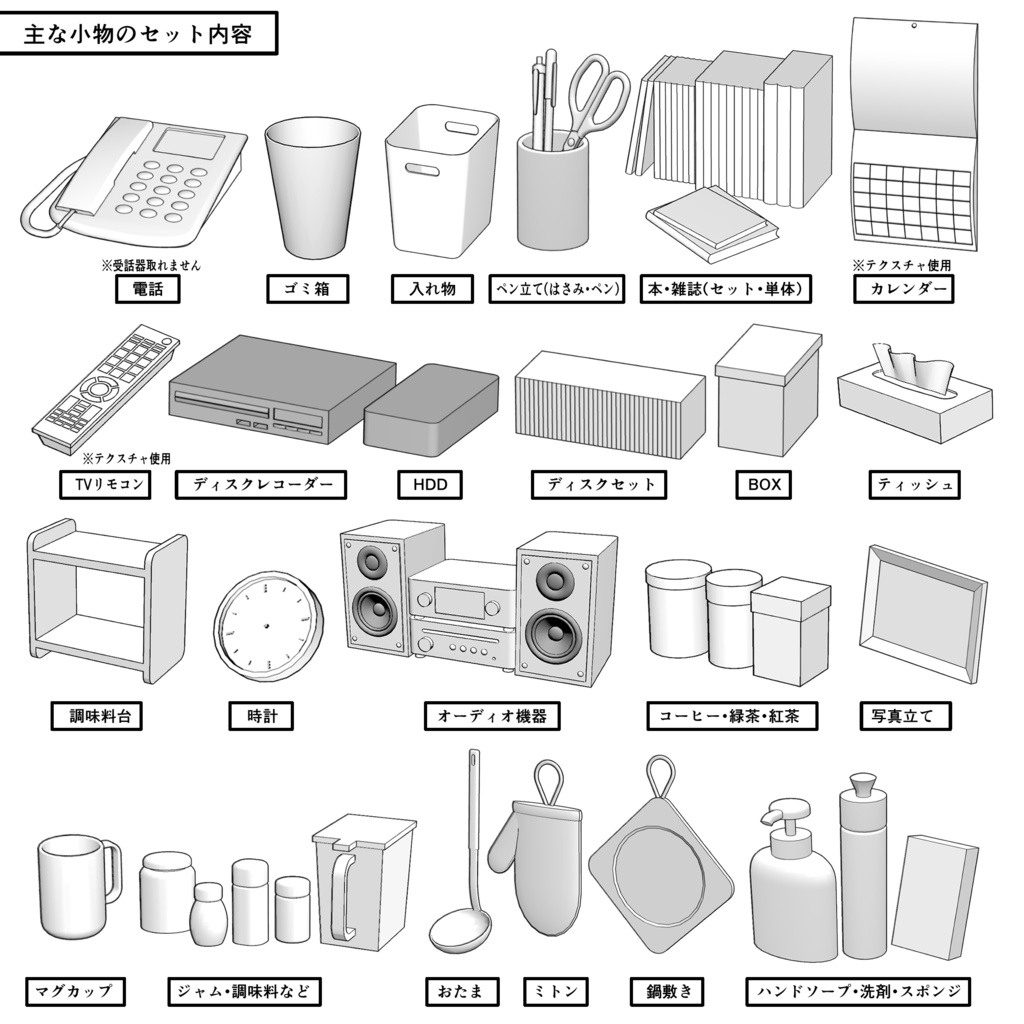 主な小物のセット内容

※受話器取れません
電話

ゴミ箱

入れ物

ペン立て(はさみ・ペン)

本・雑誌(セット・単体)

※テクスチャ使用
カレンダー

※テクスチャ使用
TVリモコン

ディスクレコーダー

HDD

ディスクセット

BOX

ティッシュ

調味料台

時計

オーディオ機器

コーヒー・緑茶・紅茶

写真立て

マグカップ

ジャム・調味料など

おたま

ミトン

鍋敷き

ハンドソープ・洗剤・スポンジ