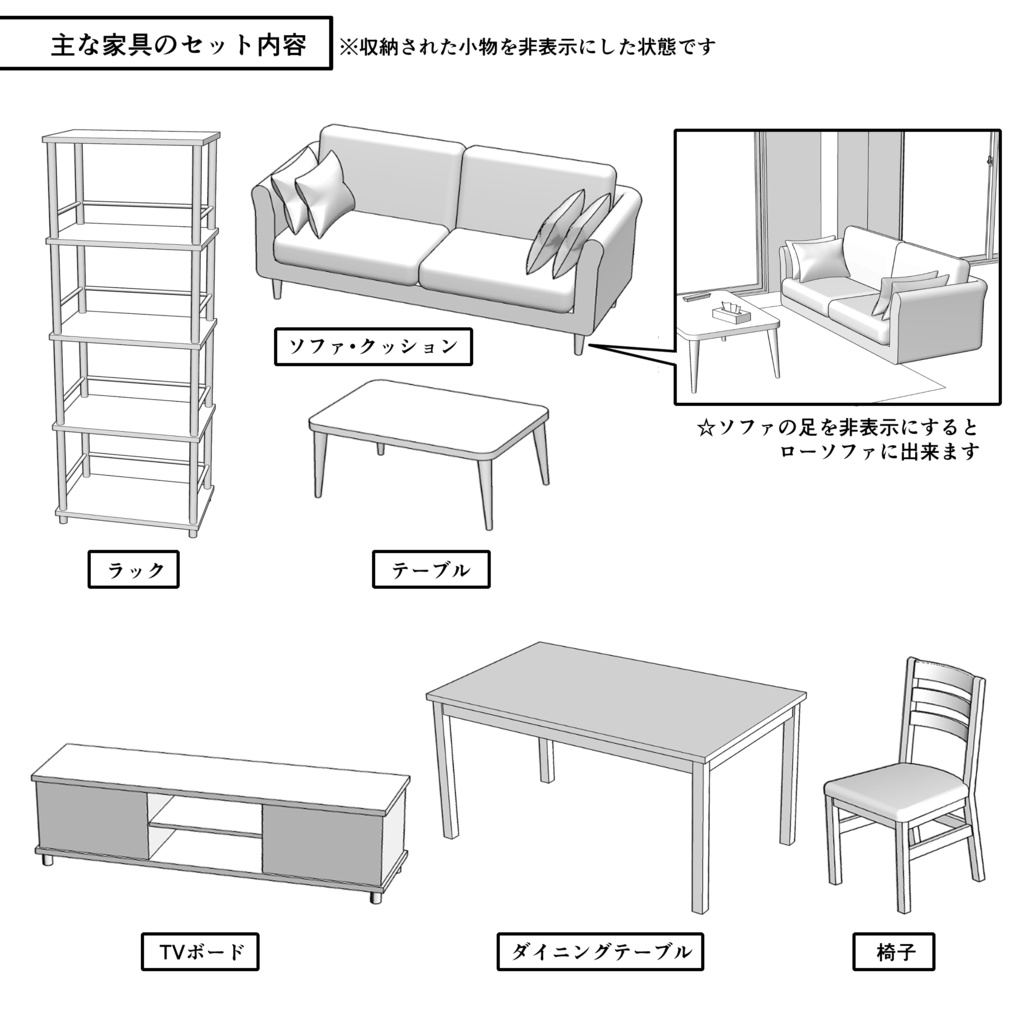 主な家具のセット内容

※収納された小物を非表示にした状態です

ソファ・クッション

☆ソファの足を非表示にすると
ローソファに出来ます

ラック

テーブル

TVボード

ダイニングテーブル

椅子