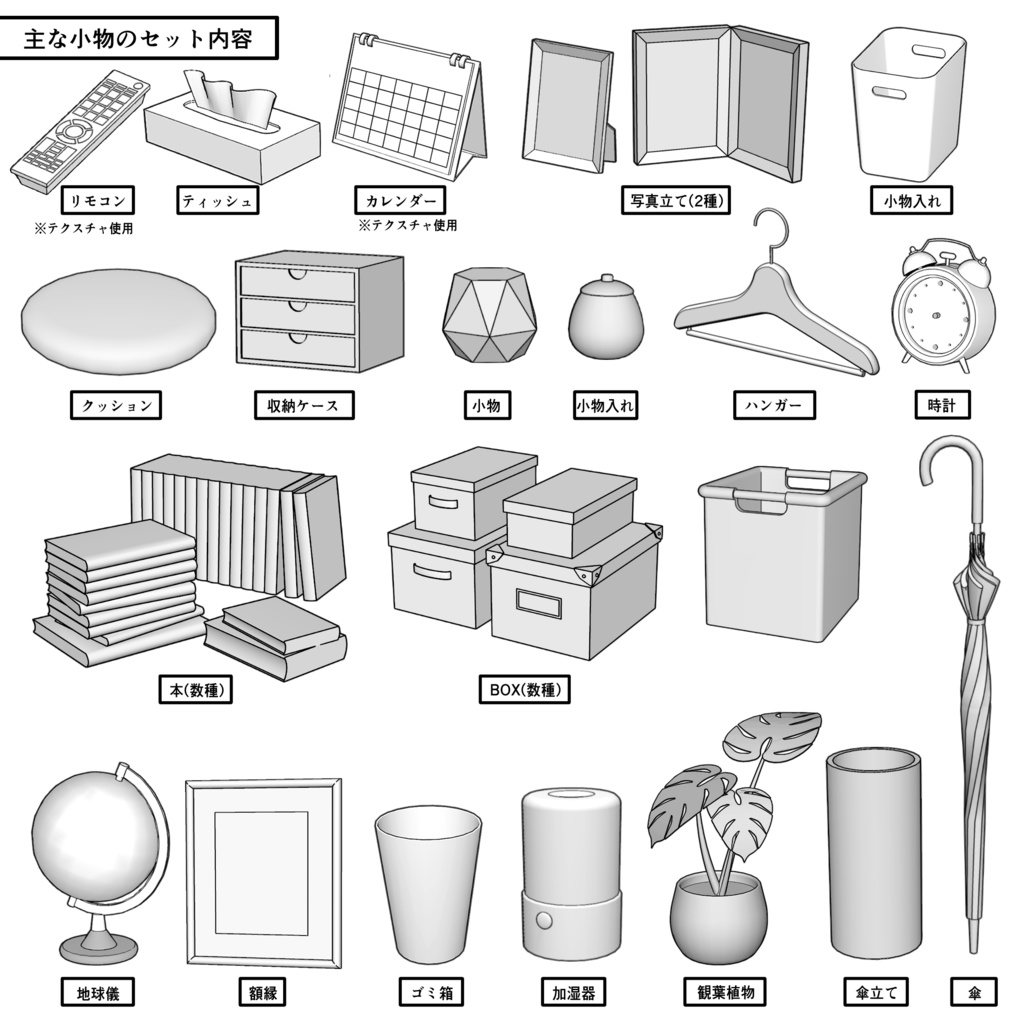 主な小物のセット内容

リモコン
※テクスチャ使用

ティッシュ

カレンダー
※テクスチャ使用

写真立て(2種)

小物入れ

クッション

収納ケース

小物

小物入れ

ハンガー

時計

本(数種)

BOX(数種)

地球儀

額縁

ゴミ箱

加湿器

観葉植物

傘立て

傘