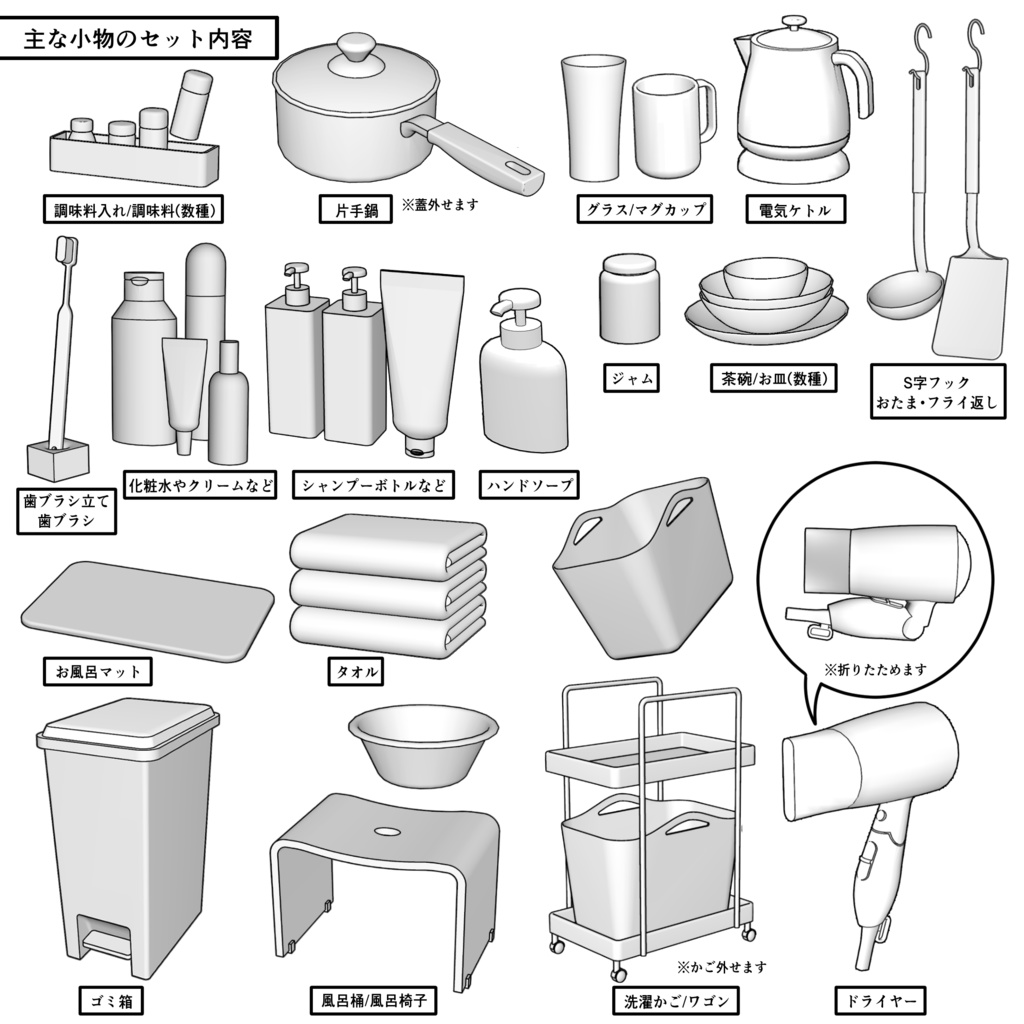 主な小物のセット内容

調味料入れ/調味料(数種)

片手鍋

※蓋外せます

グラス/マグカップ

電気ケトル

歯ブラシ立て
歯ブラシ

化粧水やクリームなど

シャンプーボトルなど

ハンドソープ

ジャム

茶碗/お皿(数種)

S字フック
おたま・フライ返し

お風呂マット

タオル

※折りたためます

ゴミ箱

風呂桶/風呂椅子

※かご外せます

洗濯かご/ワゴン

ドライヤー