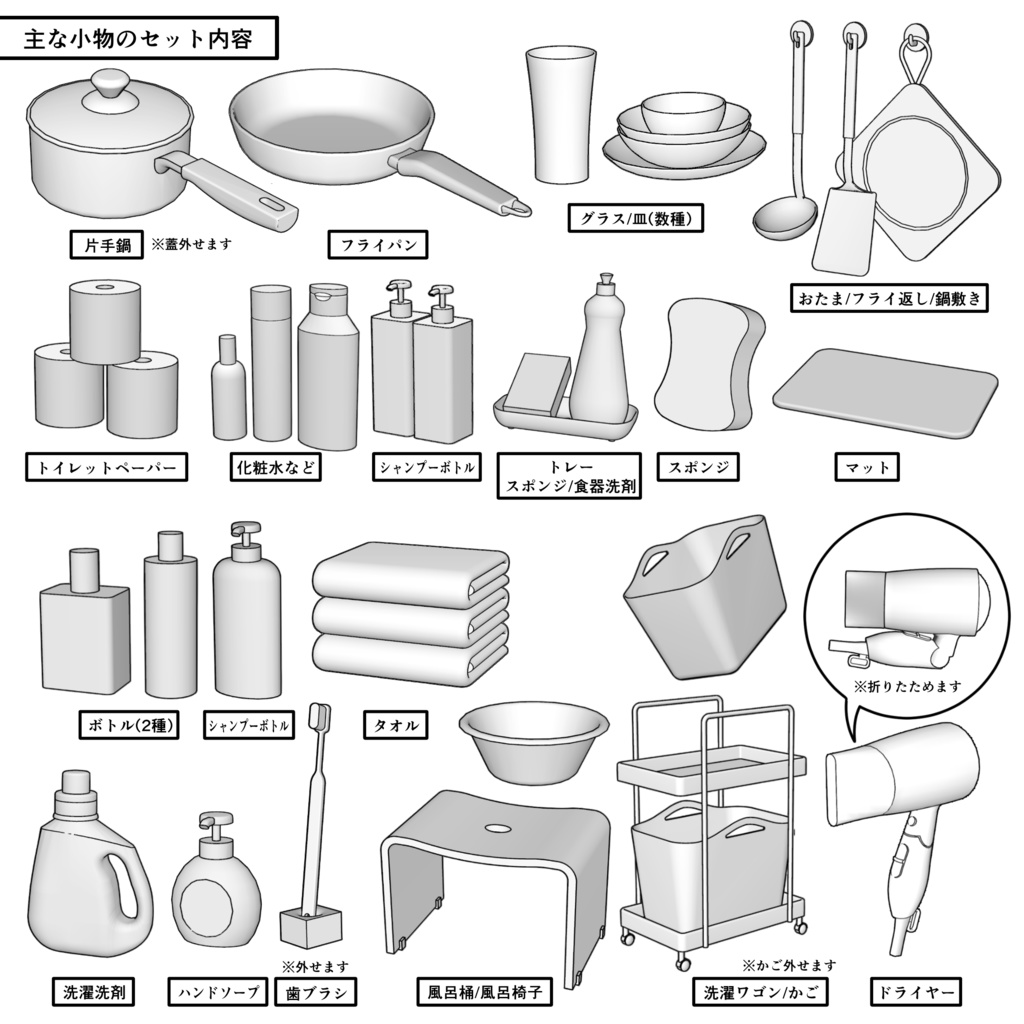 主な小物のセット内容

片手鍋 ※蓋外せます

フライパン

グラス/皿(数種)

おたま/フライ返し/鍋敷き

トイレットペーパー

化粧水など

シャンプーボトル

トレー
スポンジ/食器洗剤

スポンジ

マット

ボトル(2種)

シャンプーボトル

タオル

※折りたためます

洗濯洗剤

ハンドソープ

※外せます
歯ブラシ

風呂桶/風呂椅子

※かご外せます
洗濯ワゴン/かご

ドライヤー