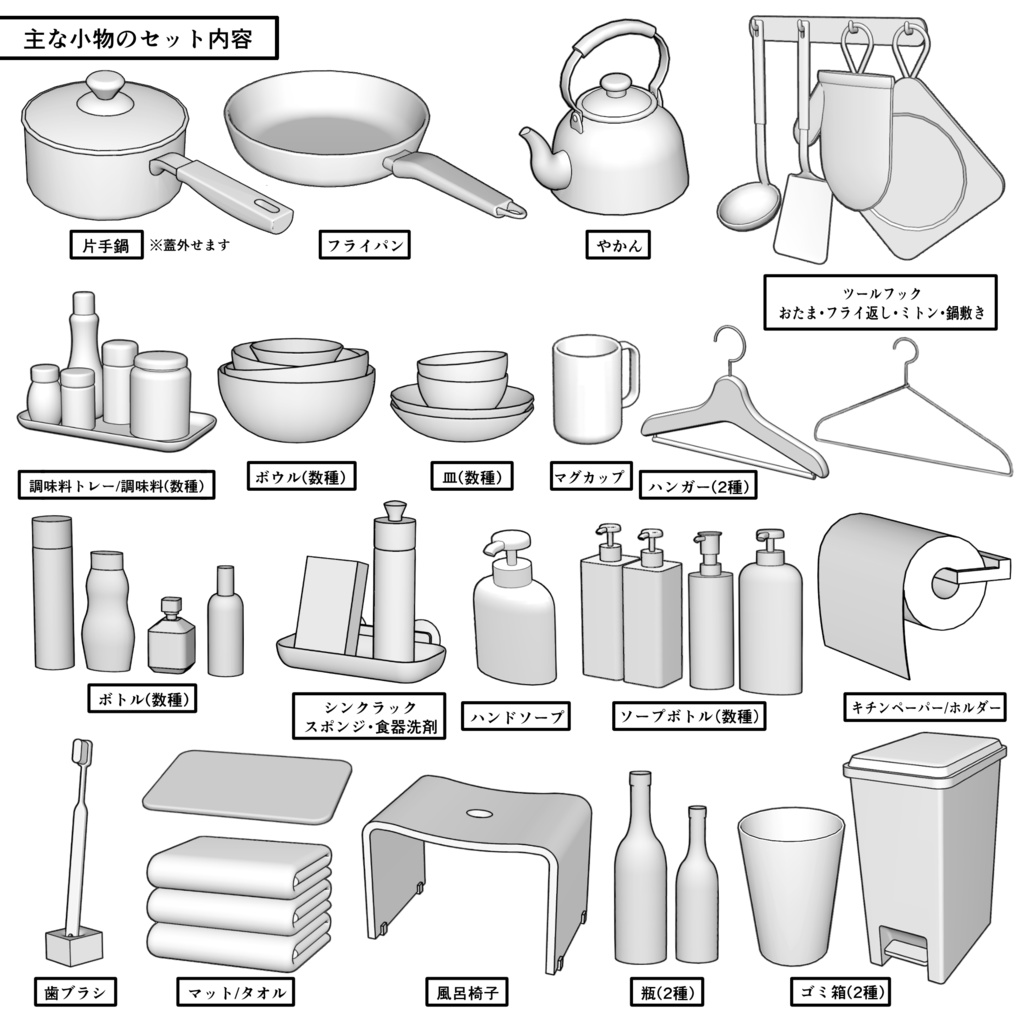 主な小物のセット内容

片手鍋 ※蓋外せます

フライパン

やかん

ツールフック
おたま・フライ返し・ミトン・鍋敷き

調味料トレー/調味料(数種)

ボウル(数種)

皿(数種)

マグカップ

ハンガー(2種)

ボトル(数種)

シンクラック
スポンジ・食器洗剤

ハンドソープ

ソープボトル(数種)

キチンペーパー/ホルダー

歯ブラシ

マット/タオル

風呂椅子

瓶(2種)

ゴミ箱(2種)