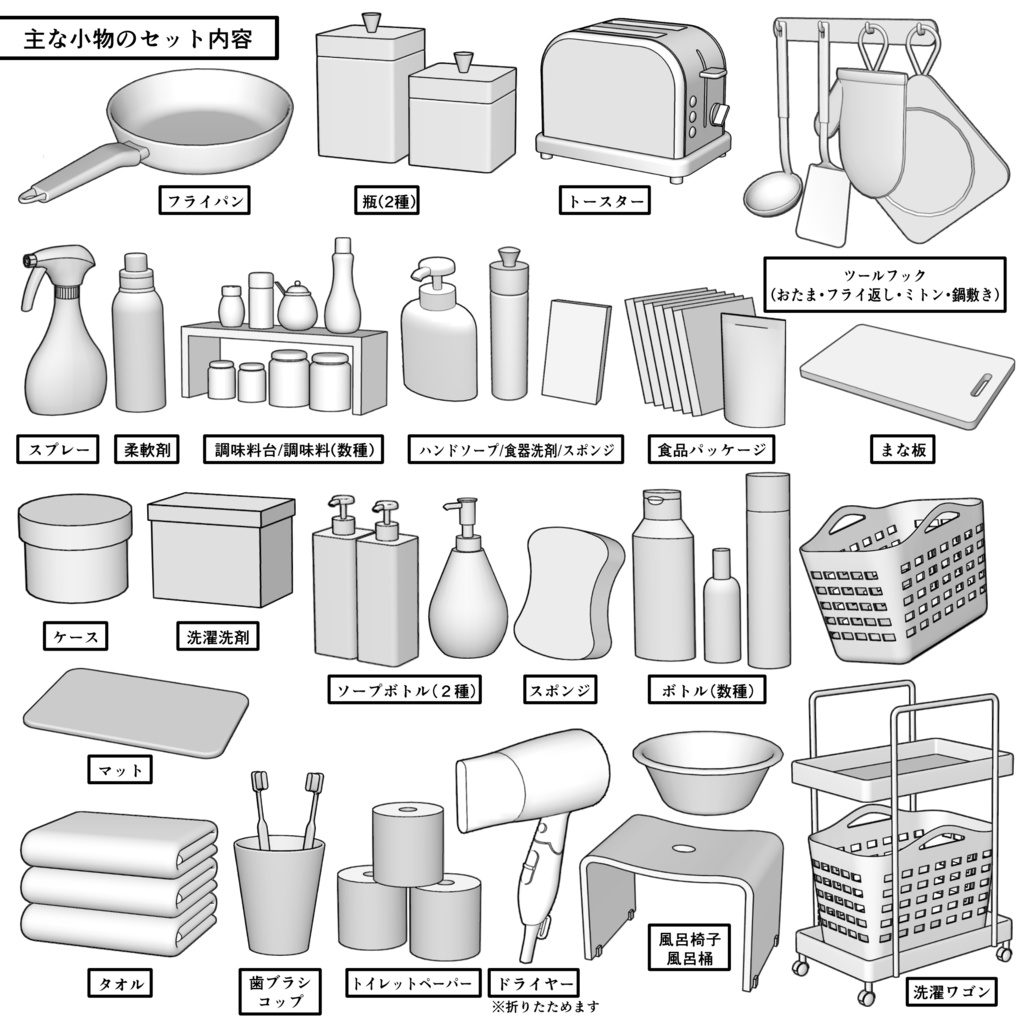 主な小物のセット内容

フライパン

瓶(2種)

トースター

ツールフック
(おたま・フライ返し・ミトン・鍋敷き)

スプレー

柔軟剤

調味料台/調味料(数種)

ハンドソープ/食器洗剤/スポンジ

食品パッケージ

まな板

ケース

洗濯洗剤

ソープボトル(2種)

スポンジ

ボトル(数種)

マット

タオル

歯ブラシ
コップ

トイレットペーパー

ドライヤー
※折りたためます

風呂椅子
風呂桶

洗濯ワゴン