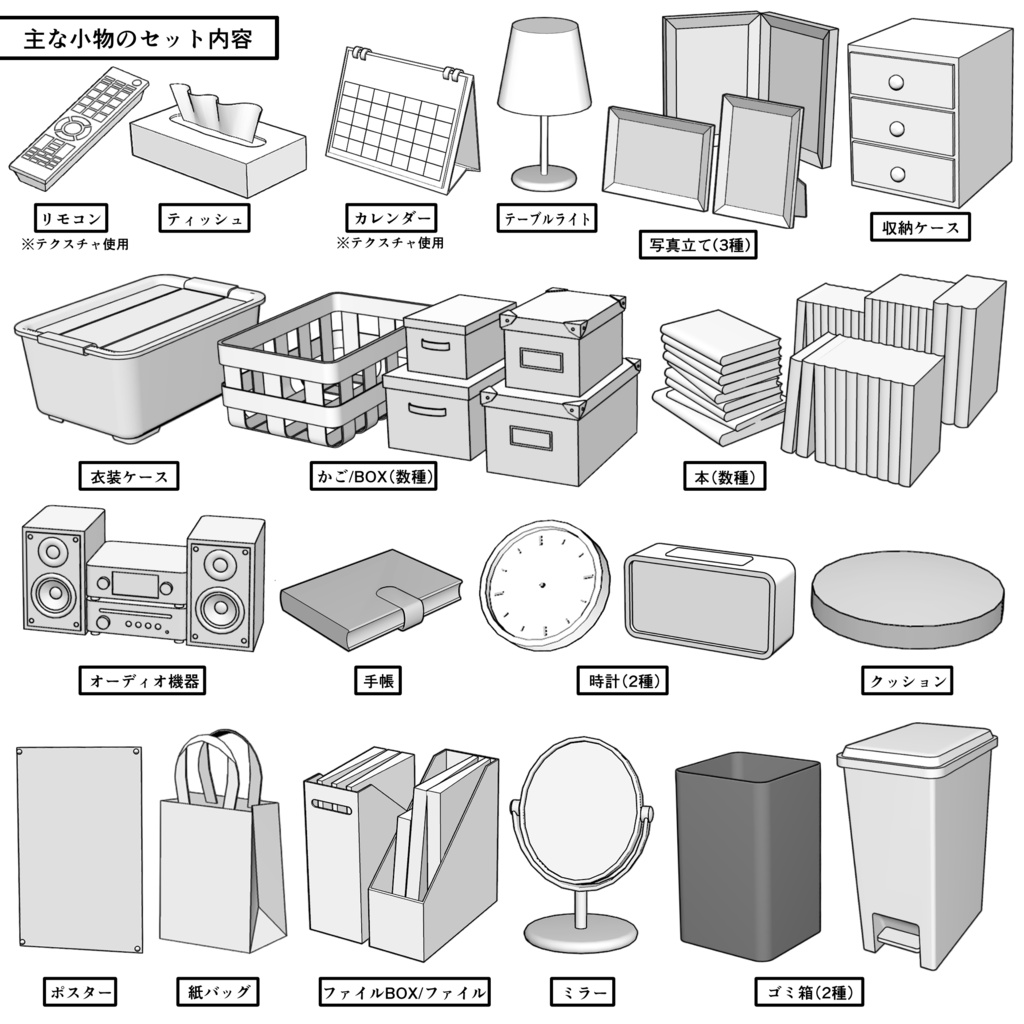 主な小物のセット内容

リモコン
※テクスチャ使用

ティッシュ

カレンダー
※テクスチャ使用

テーブルライト

写真立て(3種)

収納ケース

衣装ケース

かご/BOX(数種)

本(数種)

オーディオ機器

手帳

時計(2種)

クッション

ポスター

紙バッグ

ファイルBOX/ファイル

ミラー

ゴミ箱(2種)