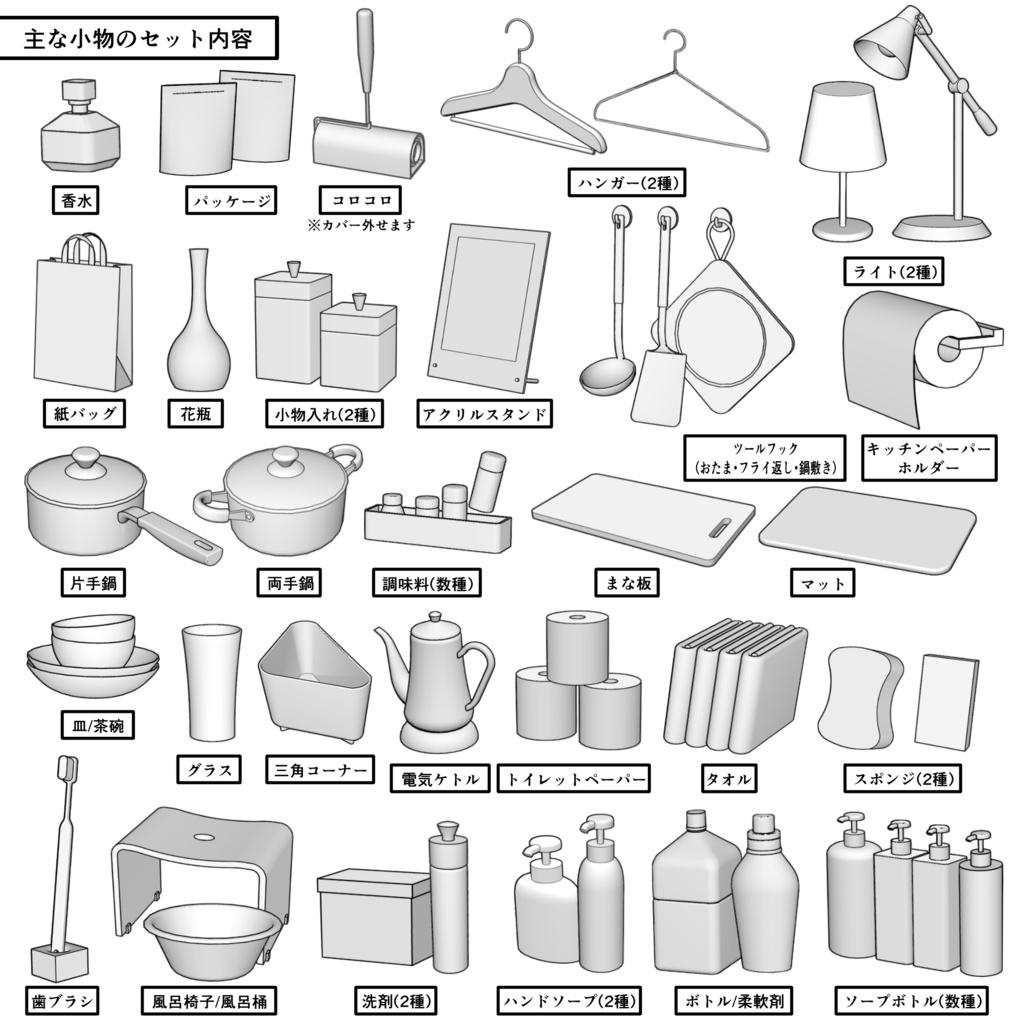 主な小物のセット内容

香水

パッケージ

コロコロ
※カバー外せます

ハンガー(2種)

ライト(2種)

紙バッグ

花瓶

小物入れ(2種)

アクリルスタンド

ツールフック
(おたま・フライ返し・鍋敷き)

キッチンペーパーホルダー

片手鍋

両手鍋

調味料(数種)

まな板

マット

皿/茶碗

グラス

三角コーナー

電気ケトル

トイレットペーパー

タオル

スポンジ(2種)

歯ブラシ

風呂椅子/風呂桶

洗剤(2種)

ハンドソープ(2種)

ボトル/柔軟剤

ソープボトル(数種)