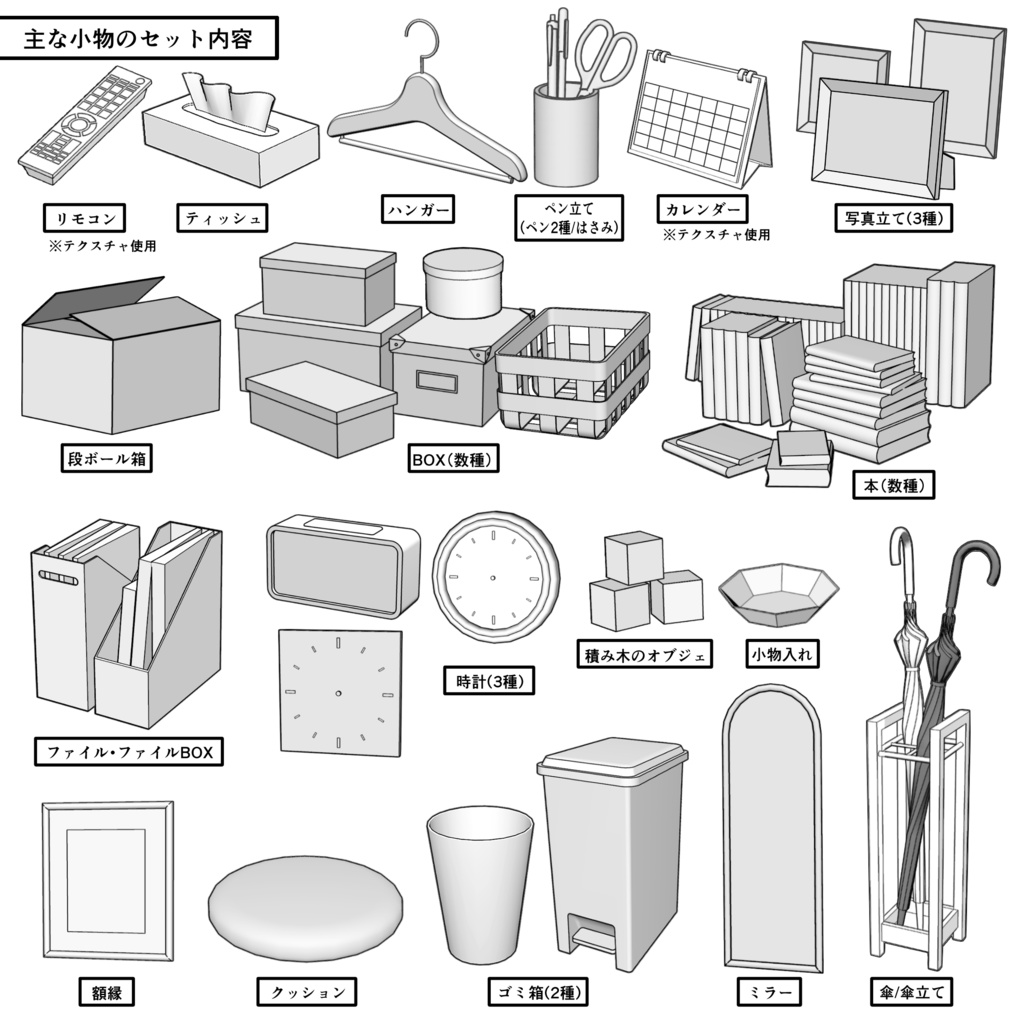 主な小物のセット内容

リモコン
※テクスチャ使用

ティッシュ

ハンガー

ペン立て
(ペン2種/はさみ)

カレンダー
※テクスチャ使用

写真立て(3種)

段ボール箱

BOX(数種)

本(数種)

ファイル・ファイルBOX

時計(3種)

積み木のオブジェ

小物入れ

額縁

クッション

ゴミ箱(2種)

ミラー

傘/傘立て