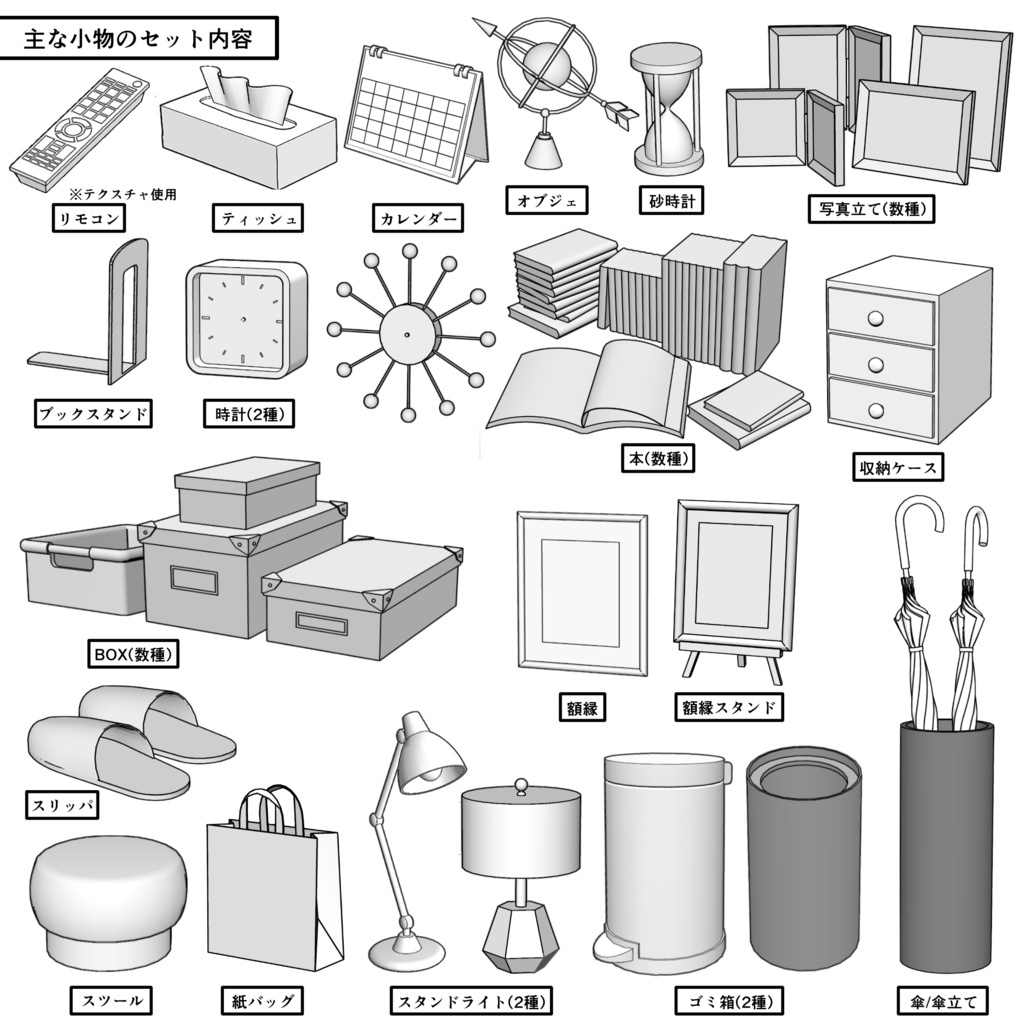 主な小物のセット内容

※テクスチャ使用
リモコン

ティッシュ

カレンダー

オブジェ

砂時計

写真立て(数種)

ブックスタンド

時計(2種)

本(数種)

収納ケース

BOX(数種)

額縁

額縁スタンド

スリッパ

スツール

紙バッグ

スタンドライト(2種)

ゴミ箱(2種)

傘/傘立て