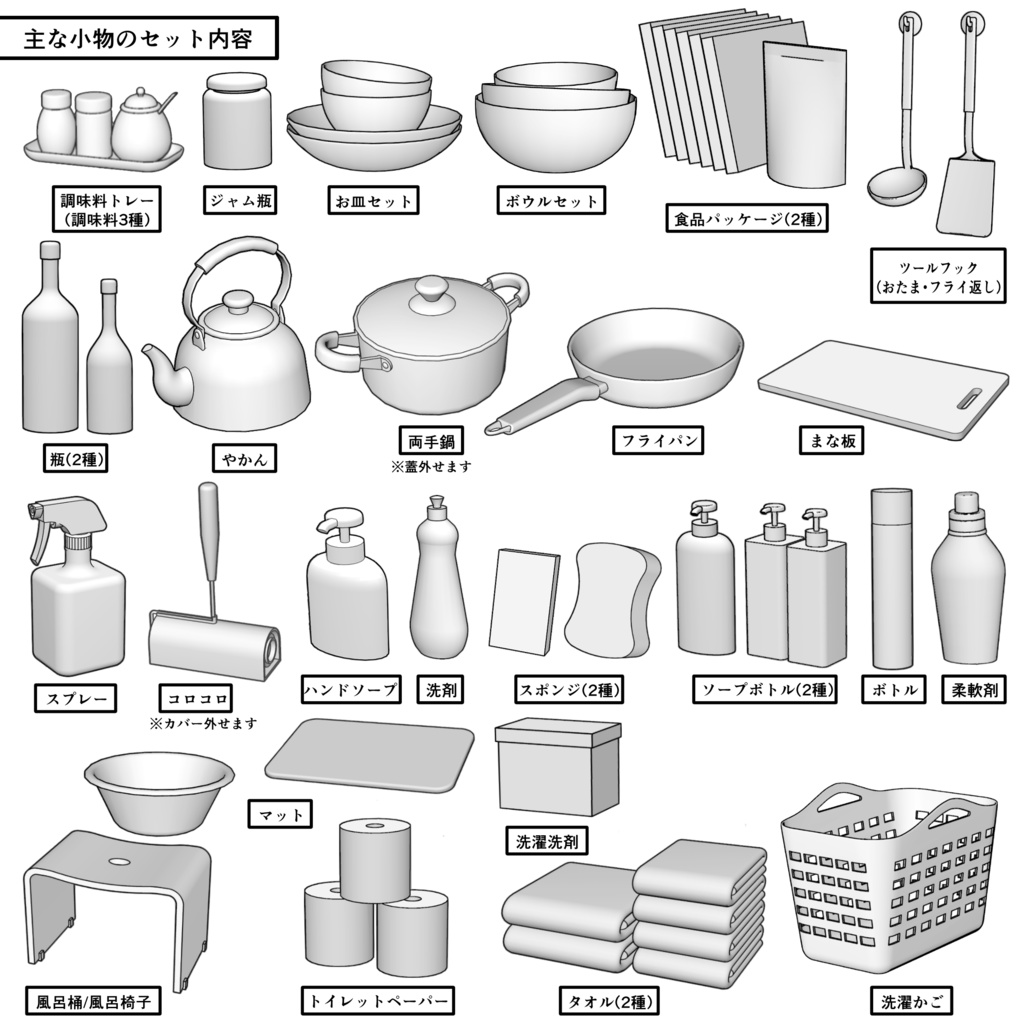 主な小物のセット内容

調味料トレー
(調味料3種)

ジャム瓶

お皿セット

ボウルセット

食品パッケージ(2種)

ツールフック
(おたま・フライ返し)

瓶(2種)

やかん

両手鍋
※蓋外せます

フライパン

まな板

スプレー

コロコロ
※カバー外せます

ハンドソープ

洗剤

スポンジ(2種)

ソープボトル(2種)

ボトル

柔軟剤

マット

洗濯洗剤

風呂桶/風呂椅子

トイレットペーパー

タオル(2種)

洗濯かご