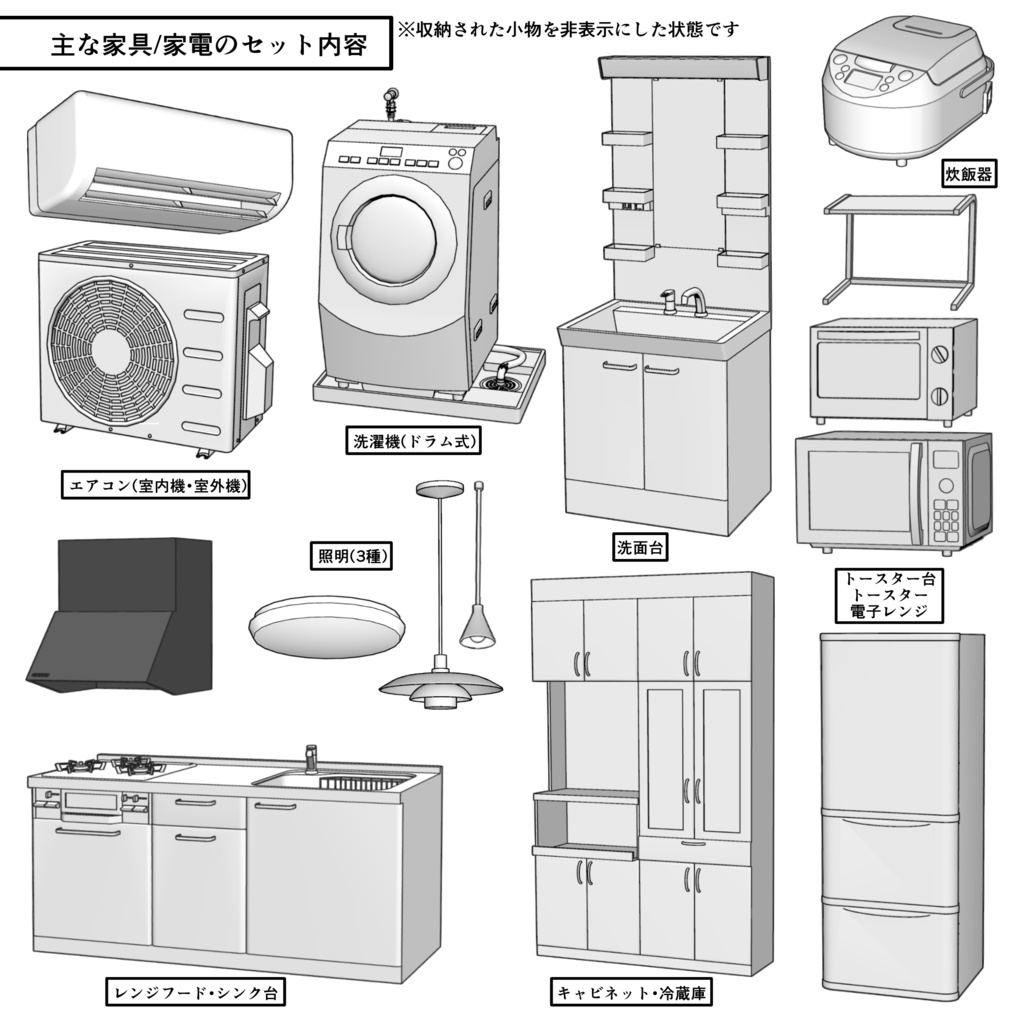 主な家具/家電のセット内容

※収納された小物を非表示にした状態です

炊飯器

洗濯機(ドラム式)

エアコン(室内機・室外機)

照明(3種)

洗面台

トースター台
トースター
電子レンジ

レンジフード・シンク台

キャビネット・冷蔵庫