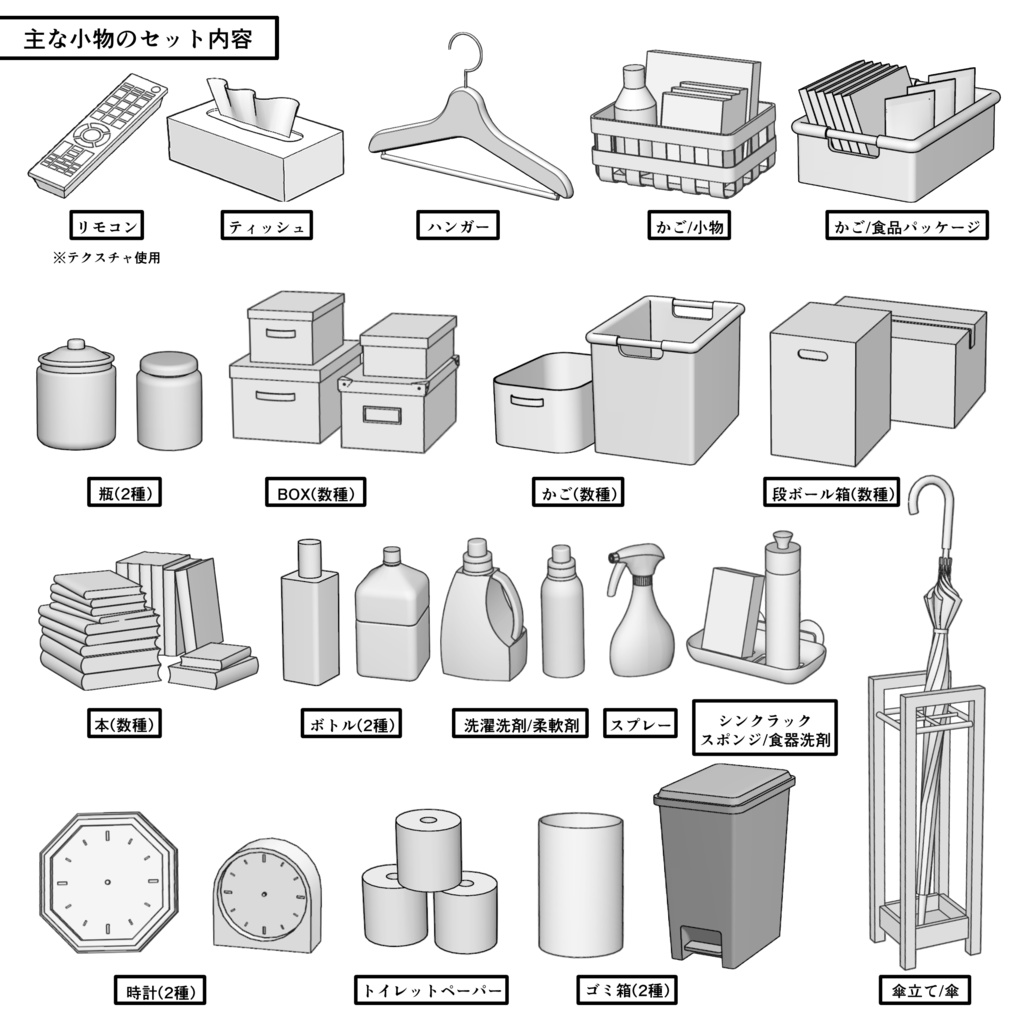 主な小物のセット内容

リモコン
※テクスチャ使用

ティッシュ

ハンガー

かご/小物

かご/食品パッケージ

瓶(2種)

BOX(数種)

かご(数種)

段ボール箱(数種)

本(数種)

ボトル(2種)

洗濯洗剤/柔軟剤

スプレー

シンクラック
スポンジ/食器洗剤

時計(2種)

トイレットペーパー

ゴミ箱(2種)

傘立て/傘