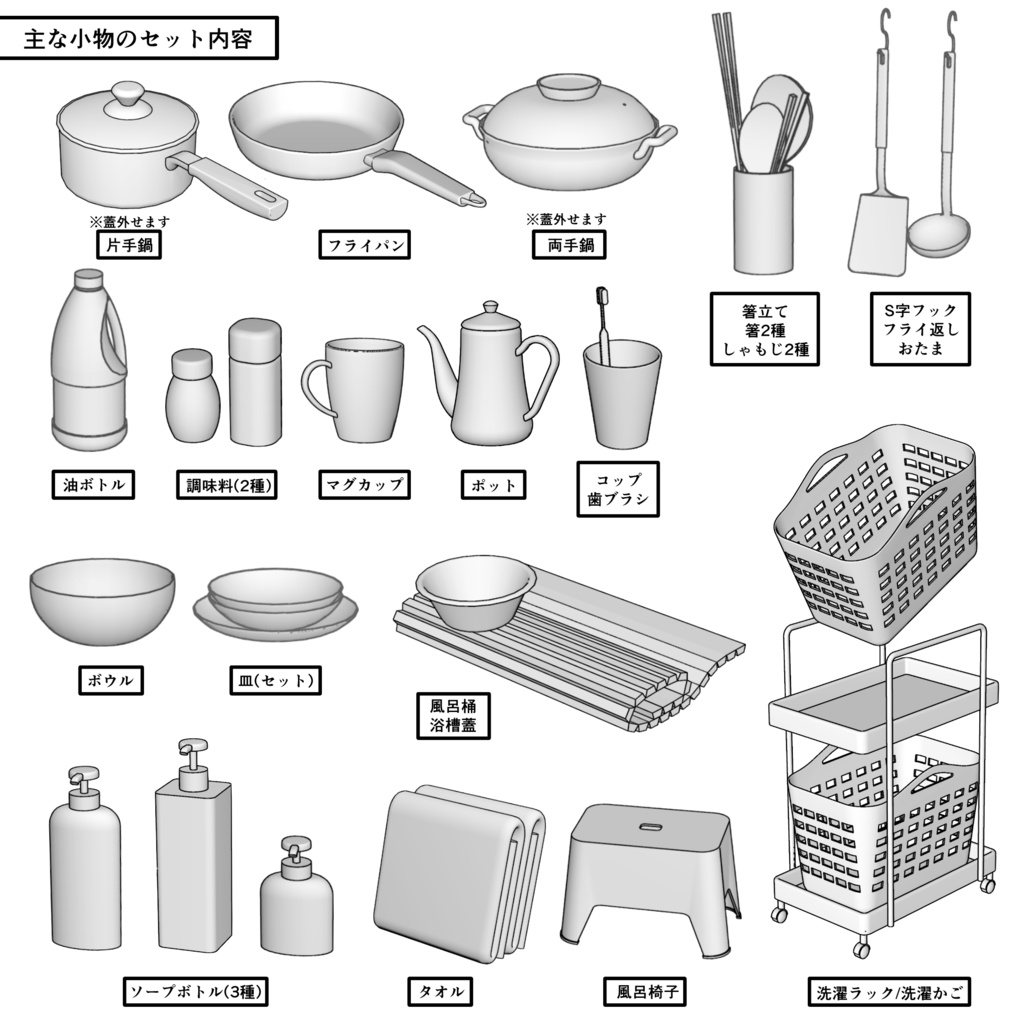 主な小物のセット内容

※蓋外せます
片手鍋

フライパン

※蓋外せます
両手鍋

箸立て
箸2種
しゃもじ2種

S字フック
フライ返し
おたま

油ボトル

調味料(2種)

マグカップ

ポット

コップ
歯ブラシ

ボウル

皿(セット)

風呂桶
浴槽蓋

ソープボトル(3種)

タオル

風呂椅子

洗濯ラック/洗濯かご