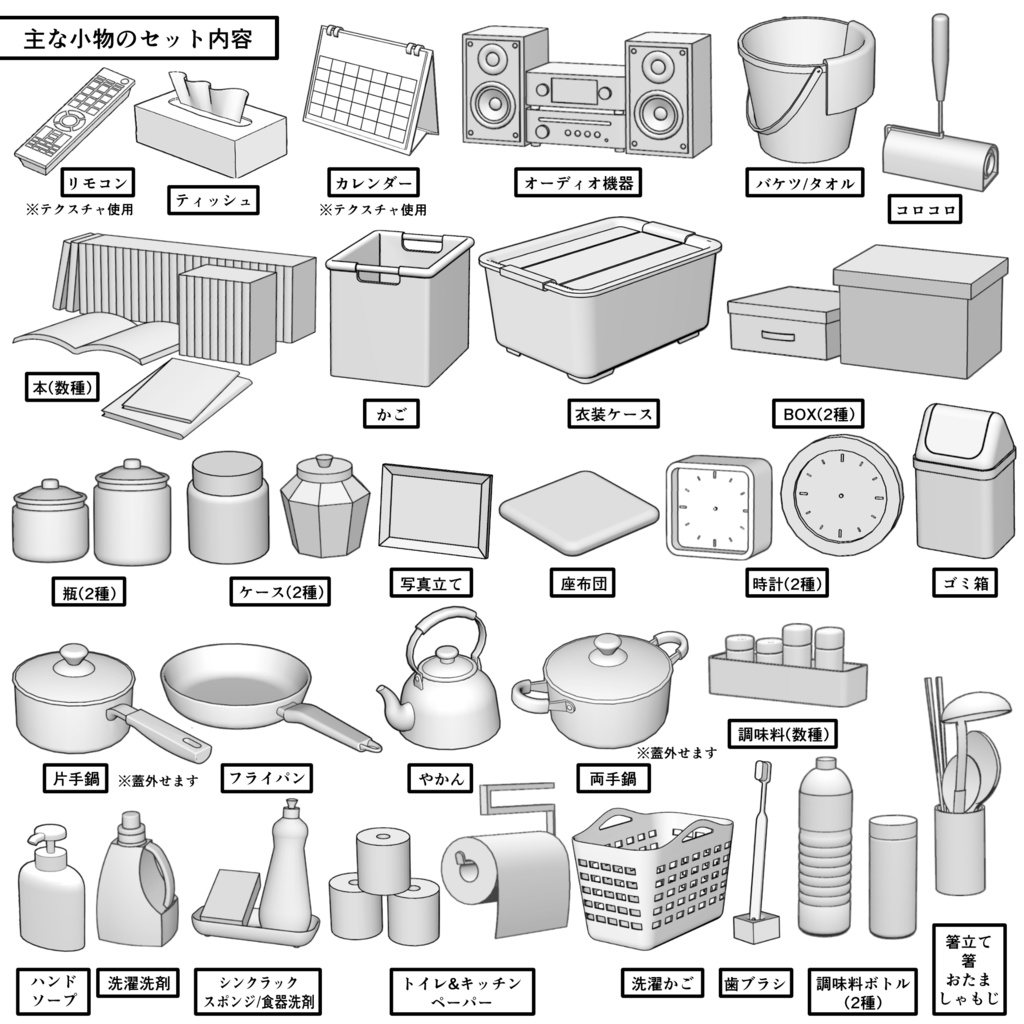 主な小物のセット内容

リモコン
※テクスチャ使用

ティッシュ

カレンダー
※テクスチャ使用

オーディオ機器

バケツ/タオル

コロコロ

本(数種)

かご

衣装ケース

BOX(2種)

瓶(2種)

ケース(2種)

写真立て

座布団

時計(2種)

ゴミ箱

片手鍋 ※蓋外せます

フライパン

やかん

両手鍋

※蓋外せます

調味料(数種)

ハンドソープ

洗濯洗剤

シンクラック
スポンジ/食器洗剤

トイレ&キッチンペーパー

洗濯かご

歯ブラシ

調味料ボトル
(2種)

箸立て
箸
おたま
しゃもじ