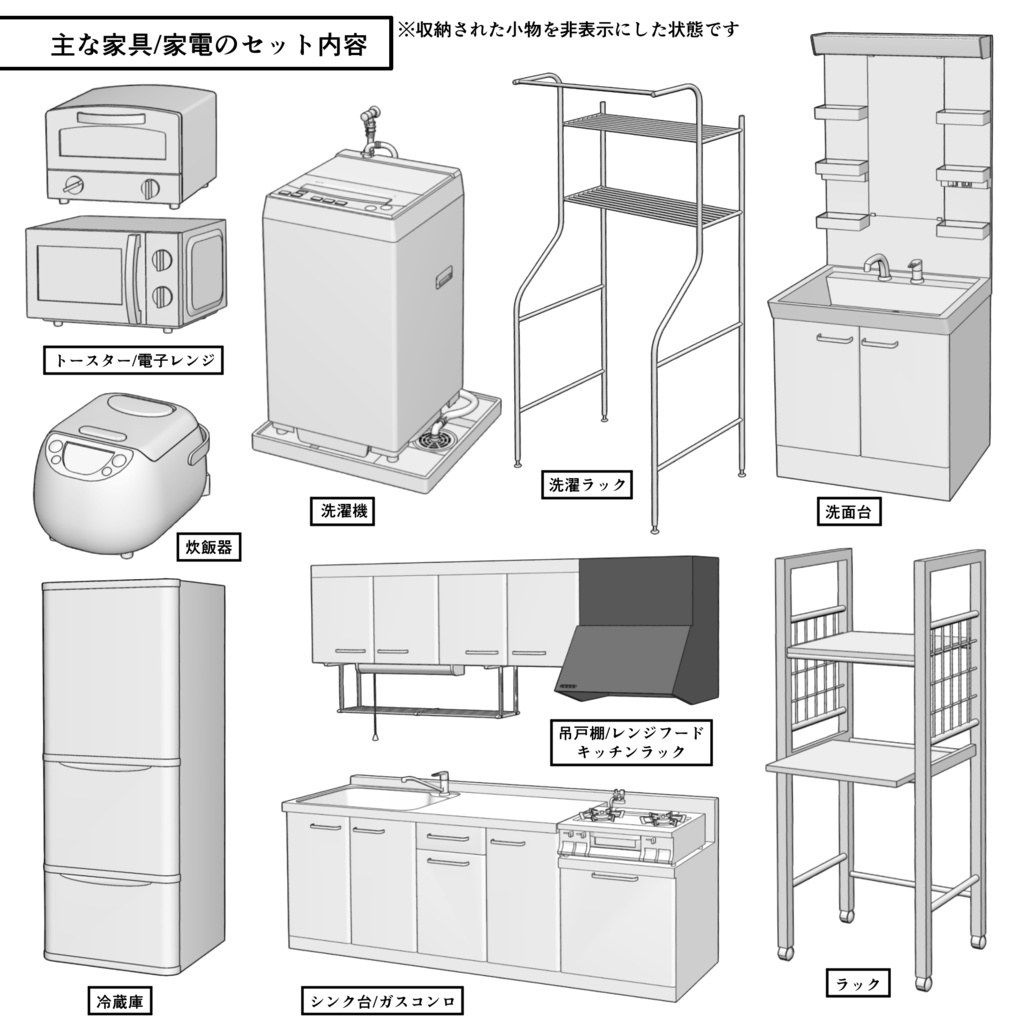 主な家具/家電のセット内容

※収納された小物を非表示にした状態です

トースター/電子レンジ

洗濯機

洗濯ラック

洗面台

炊飯器

吊戸棚/レンジフード
キッチンラック

冷蔵庫

シンク台/ガスコンロ

ラック