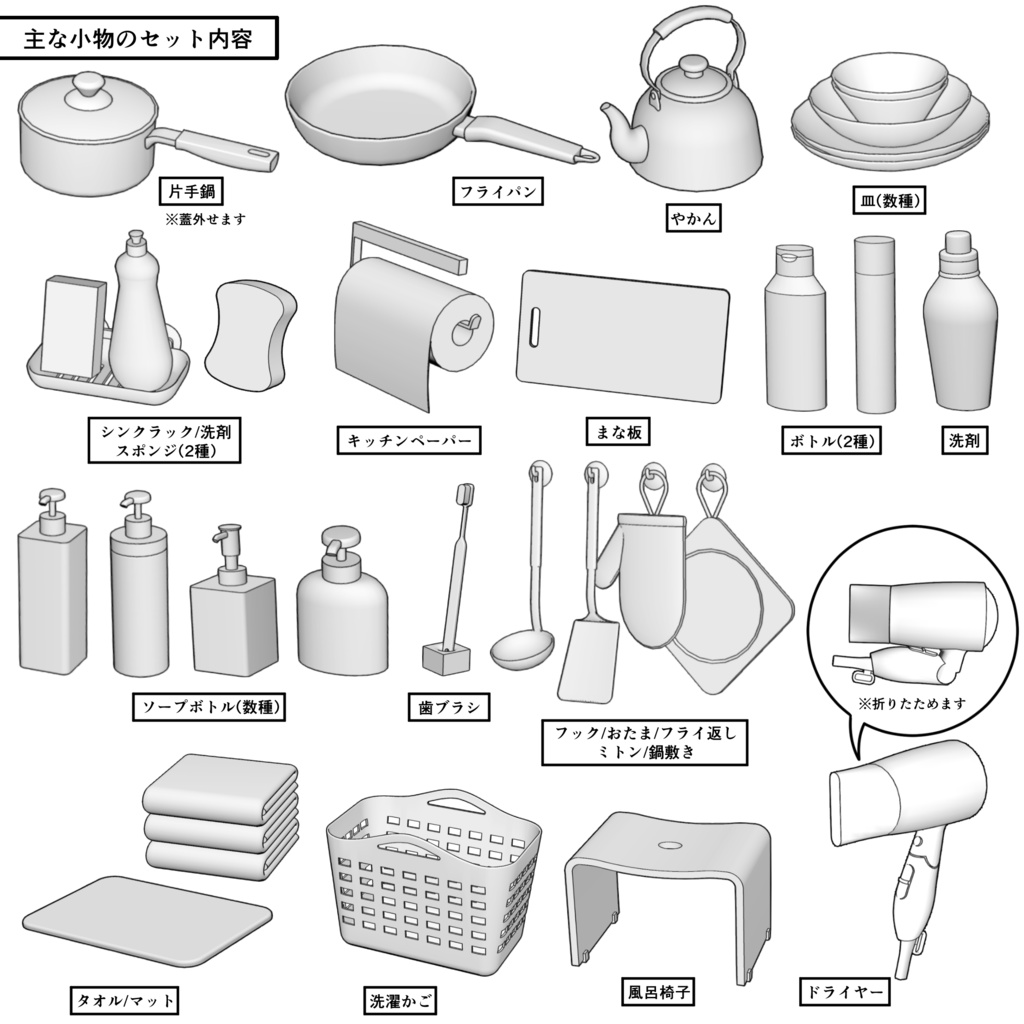 主な小物のセット内容

片手鍋
※蓋外せます

フライパン

やかん

皿(数種)

シンクラック/洗剤
スポンジ(2種)

キッチンペーパー

まな板

ボトル(2種)

洗剤

ソープボトル(数種)

歯ブラシ

フック/おたま/フライ返し
ミトン/鍋敷き

※折りたためます

タオル/マット

洗濯かご

風呂椅子

ドライヤー