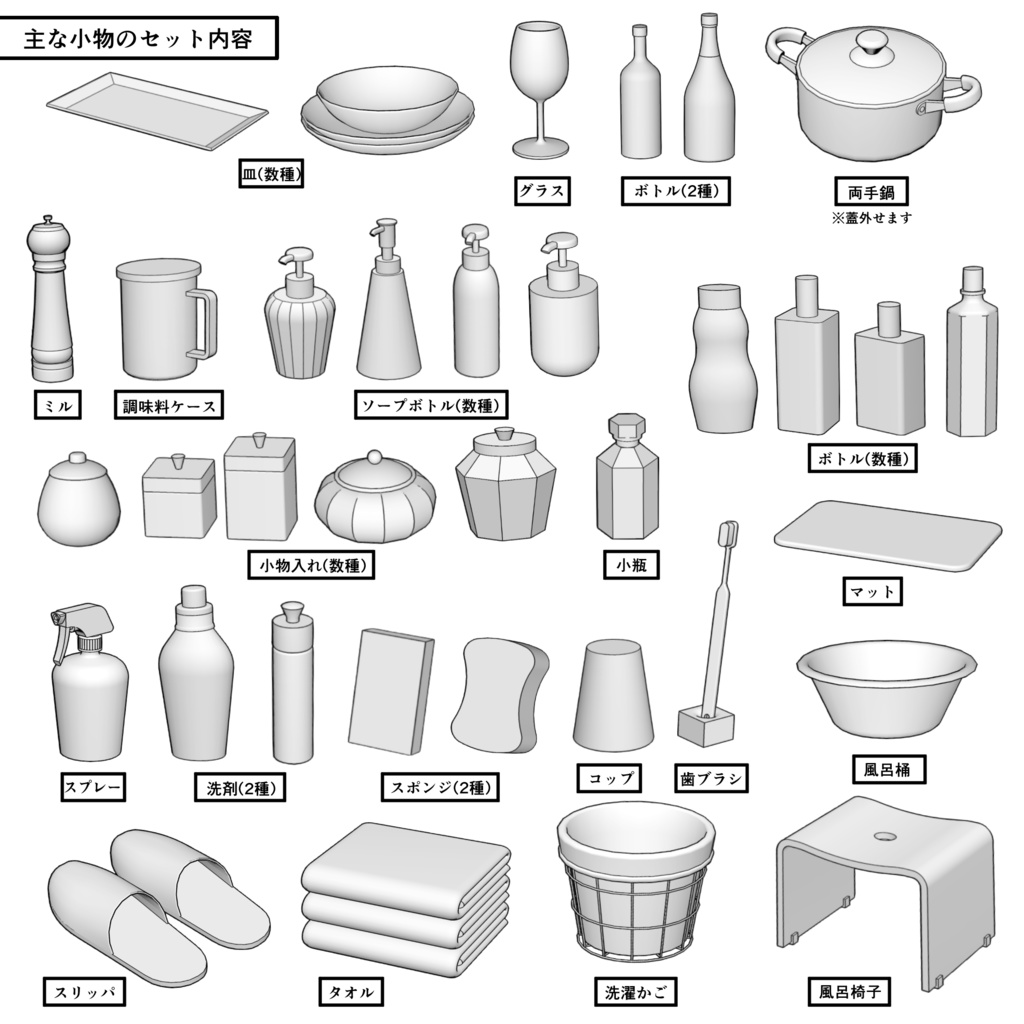 主な小物のセット内容

皿(数種)

グラス

ボトル(2種)

両手鍋
※蓋外せます

ミル

調味料ケース

ソープボトル(数種)

ボトル(数種)

小物入れ(数種)

小瓶

マット

スプレー

洗剤(2種)

スポンジ(2種)

コップ

歯ブラシ

風呂桶

スリッパ

タオル

洗濯かご

風呂椅子