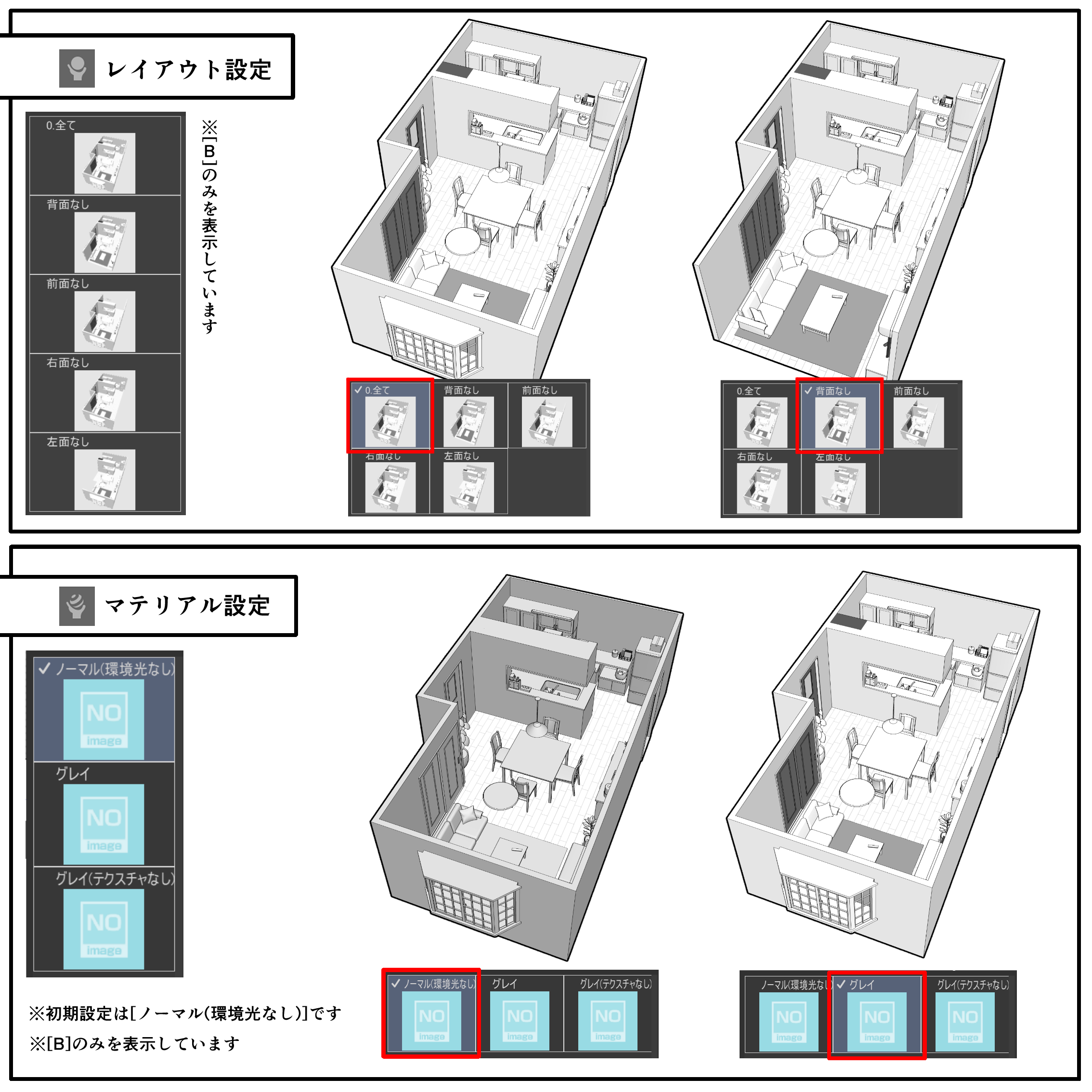 レイアウト設定

0.全て
背面なし
前面なし
右面なし
左面なし

※[B]のみを表示しています

✓ 0.全て
背面なし
前面なし
右面なし
左面なし

0.全て
✓ 背面なし
前面なし
右面なし
左面なし

マテリアル設定

✓ ノーマル(環境光なし)
NO image
グレイ
NO image
グレイ(テクスチャなし)
NO image

※初期設定は[ノーマル(環境光なし)]です
※[B]のみを表示しています

✓ ノーマル(環境光なし)
NO image
グレイ
NO image
グレイ(テクスチャなし)
NO image

ノーマル(環境光なし)
NO image
✓ グレイ
NO image
グレイ(テクスチャなし)
NO image