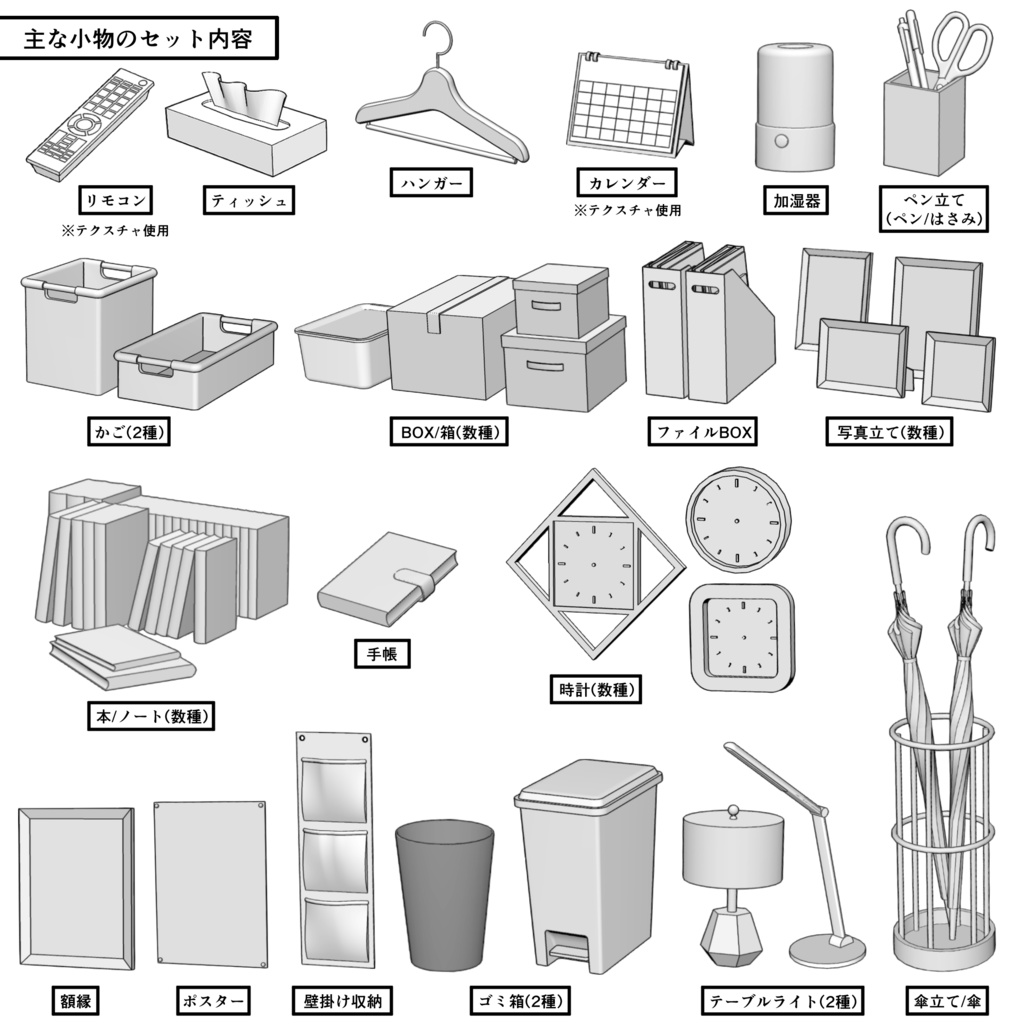 主な小物のセット内容

リモコン
※テクスチャ使用

ティッシュ

ハンガー

カレンダー
※テクスチャ使用

加湿器

ペン立て
(ペン/はさみ)

かご(2種)

BOX/箱(数種)

ファイルBOX

写真立て(数種)

本/ノート(数種)

手帳

時計(数種)

額縁

ポスター

壁掛け収納

ゴミ箱(2種)

テーブルライト(2種)

傘立て/傘