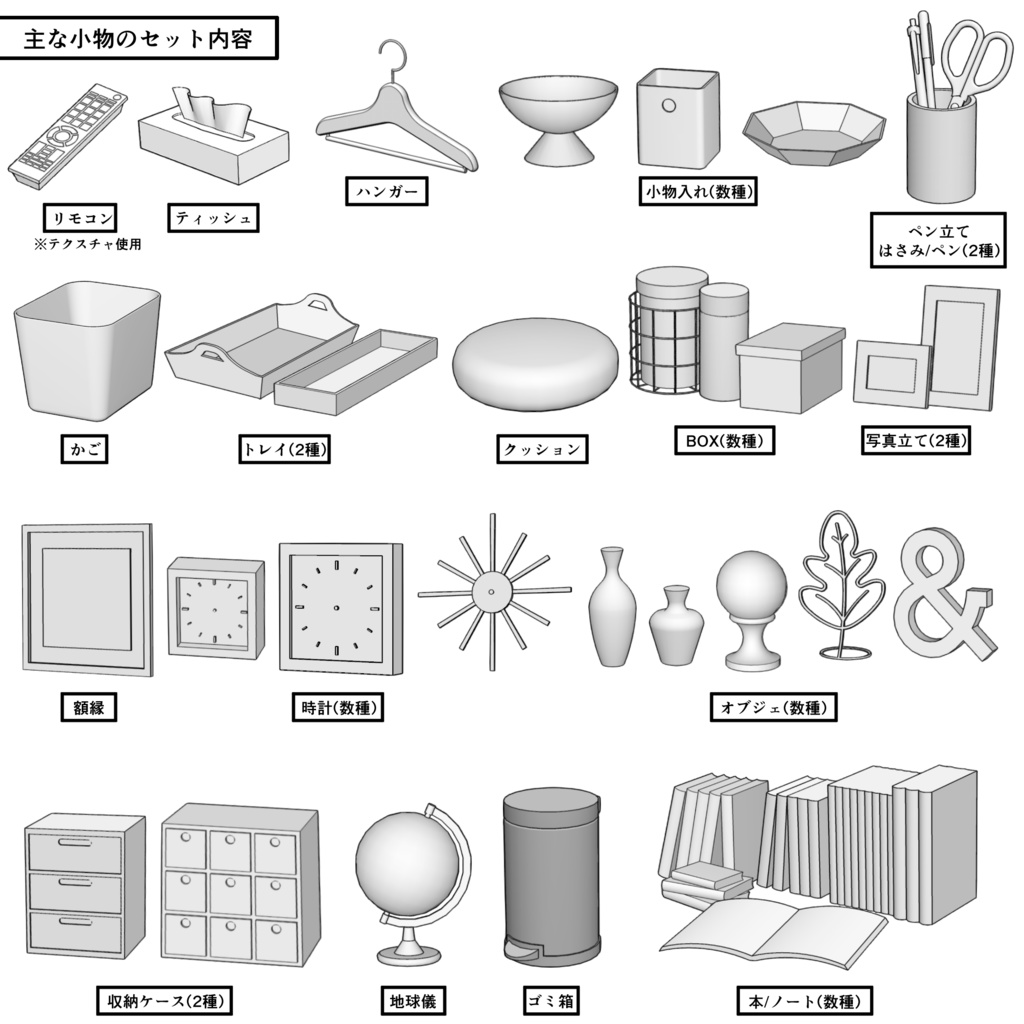 主な小物のセット内容

リモコン
※テクスチャ使用

ティッシュ

ハンガー

小物入れ(数種)

ペン立て
はさみ/ペン(2種)

かご

トレイ(2種)

クッション

BOX(数種)

写真立て(2種)

額縁

時計(数種)

オブジェ(数種)

収納ケース(2種)

地球儀

ゴミ箱

本/ノート(数種)