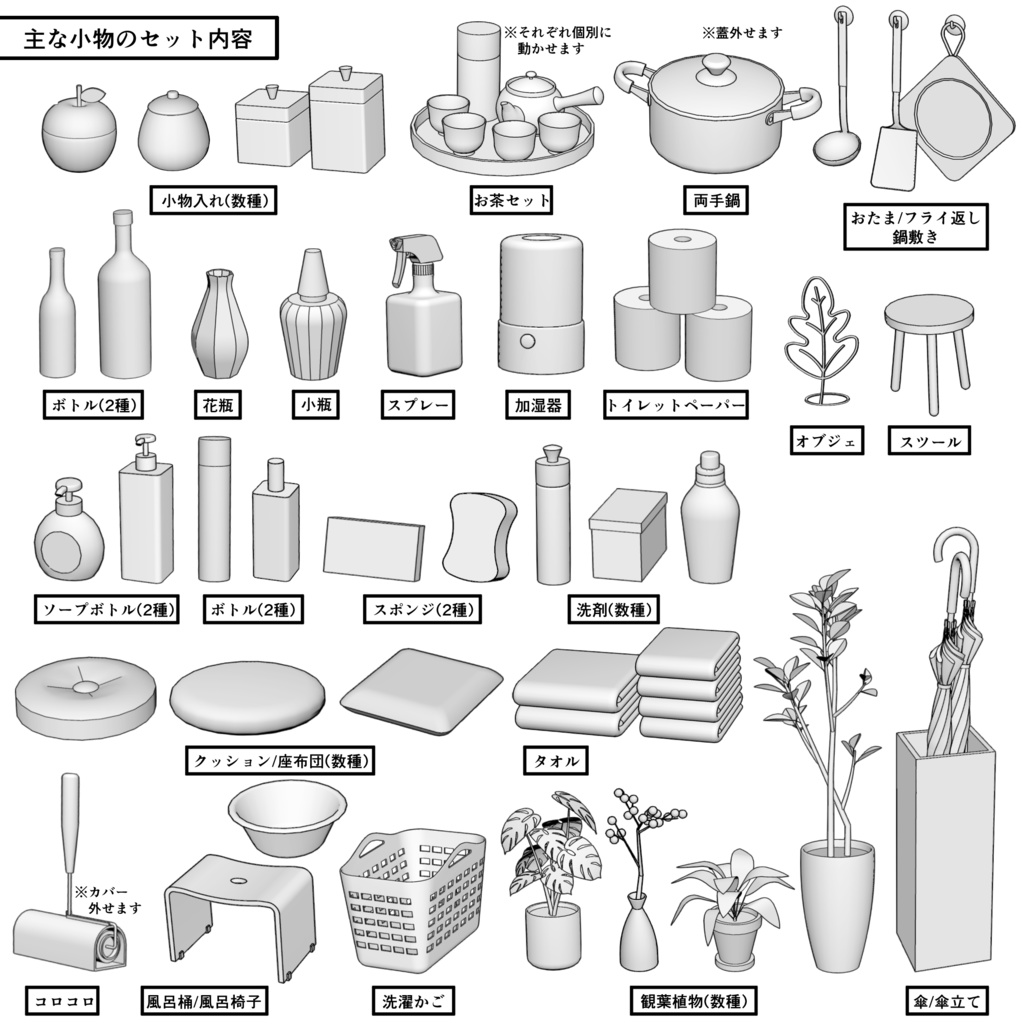 主な小物のセット内容

※それぞれ個別に動かせます

※蓋外せます

小物入れ(数種)

お茶セット

両手鍋

おたま/フライ返し
鍋敷き

ボトル(2種)

花瓶

小瓶

スプレー

加湿器

トイレットペーパー

オブジェ

スツール

ソープボトル(2種)

ボトル(2種)

スポンジ(2種)

洗剤(数種)

クッション/座布団(数種)

タオル

※カバー外せます

コロコロ

風呂桶/風呂椅子

洗濯かご

観葉植物(数種)

傘/傘立て