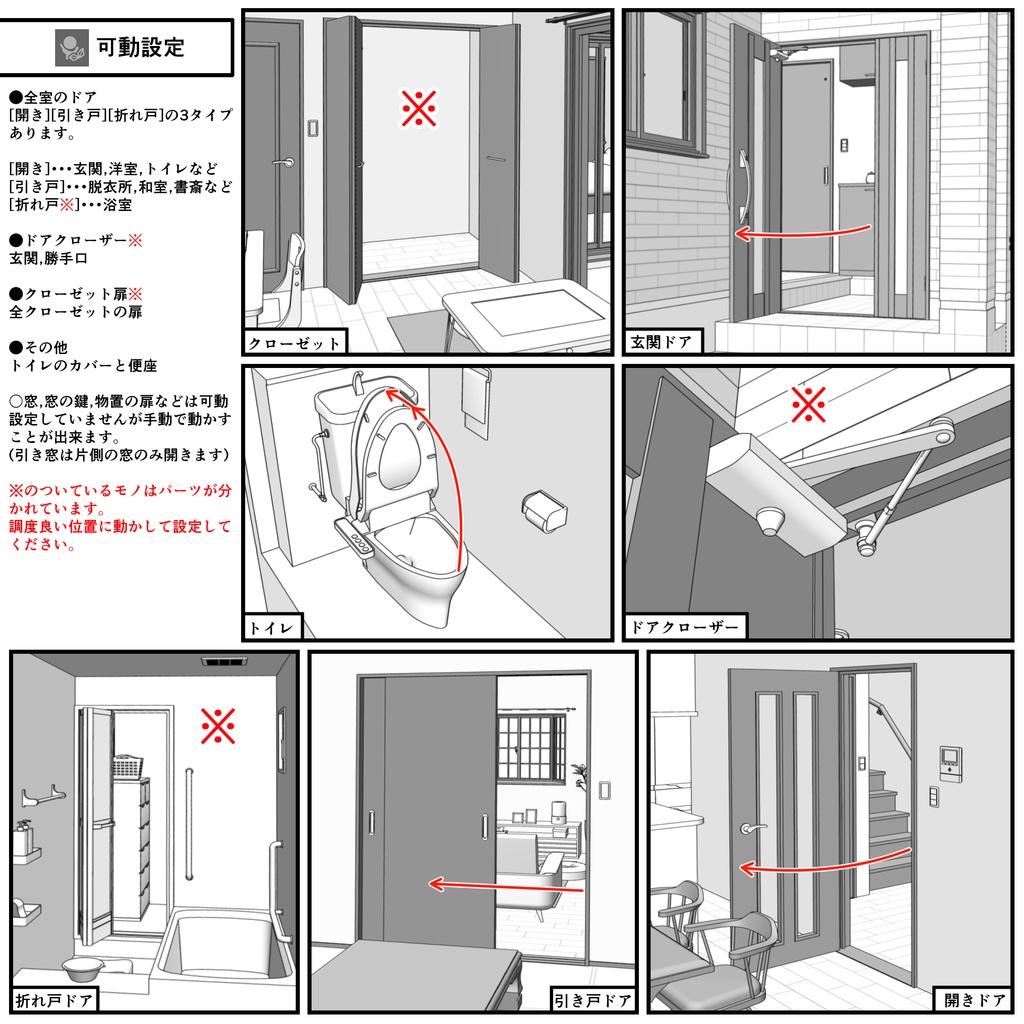 可動設定

●全室のドア
[開き][引き戸][折れ戸]の3タイプあります。

[開き]・・・玄関,洋室,トイレなど
[引き戸]・・・脱衣所,和室,書斎など
[折れ戸※]・・・浴室

●ドアクローザー※
玄関,勝手口

●クローゼット扉※
全クローゼットの扉

●その他
トイレのカバーと便座

○窓,窓の鍵,物置の扉などは可動設定していませんが手動で動かすことが出来ます。
(引き窓は片側の窓のみ開きます)

※のついているモノはパーツが分かれています。
調度良い位置に動かして設定してください。

※
クローゼット

玄関ドア

トイレ

※
ドアクローザー

※
折れ戸ドア

引き戸ドア

開きドア