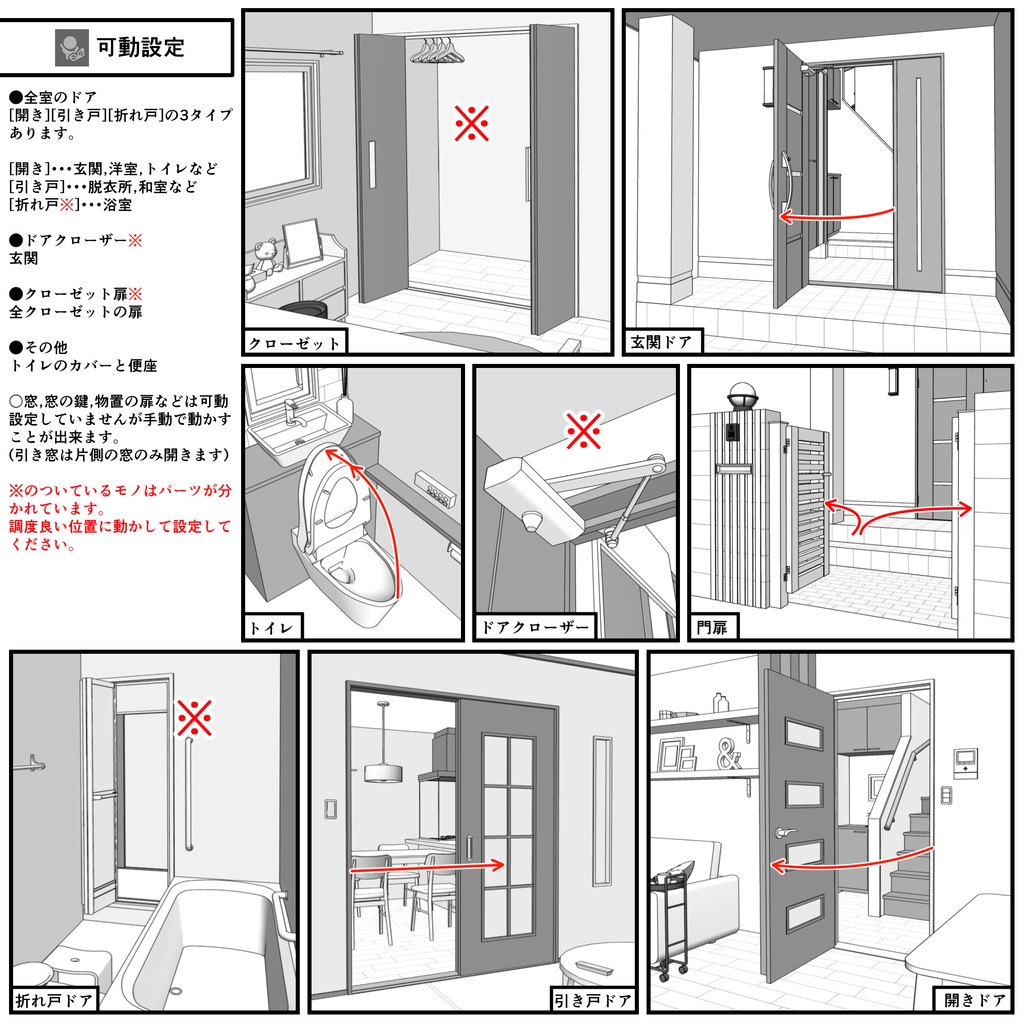 可動設定

●全室のドア
[開き][引き戸][折れ戸]の3タイプあります。

[開き]・・・玄関,洋室,トイレなど
[引き戸]・・・脱衣所,和室など
[折れ戸※]・・・浴室

●ドアクローザー※
玄関

●クローゼット扉※
全クローゼットの扉

●その他
トイレのカバーと便座

○窓,窓の鍵,物置の扉などは可動設定していませんが手動で動かすことが出来ます。
(引き窓は片側の窓のみ開きます)

※のついているモノはパーツが分かれています。
調度良い位置に動かして設定してください。

※
クローゼット

玄関ドア

トイレ

※
ドアクローザー

門扉

※
折れ戸ドア

引き戸ドア

開きドア