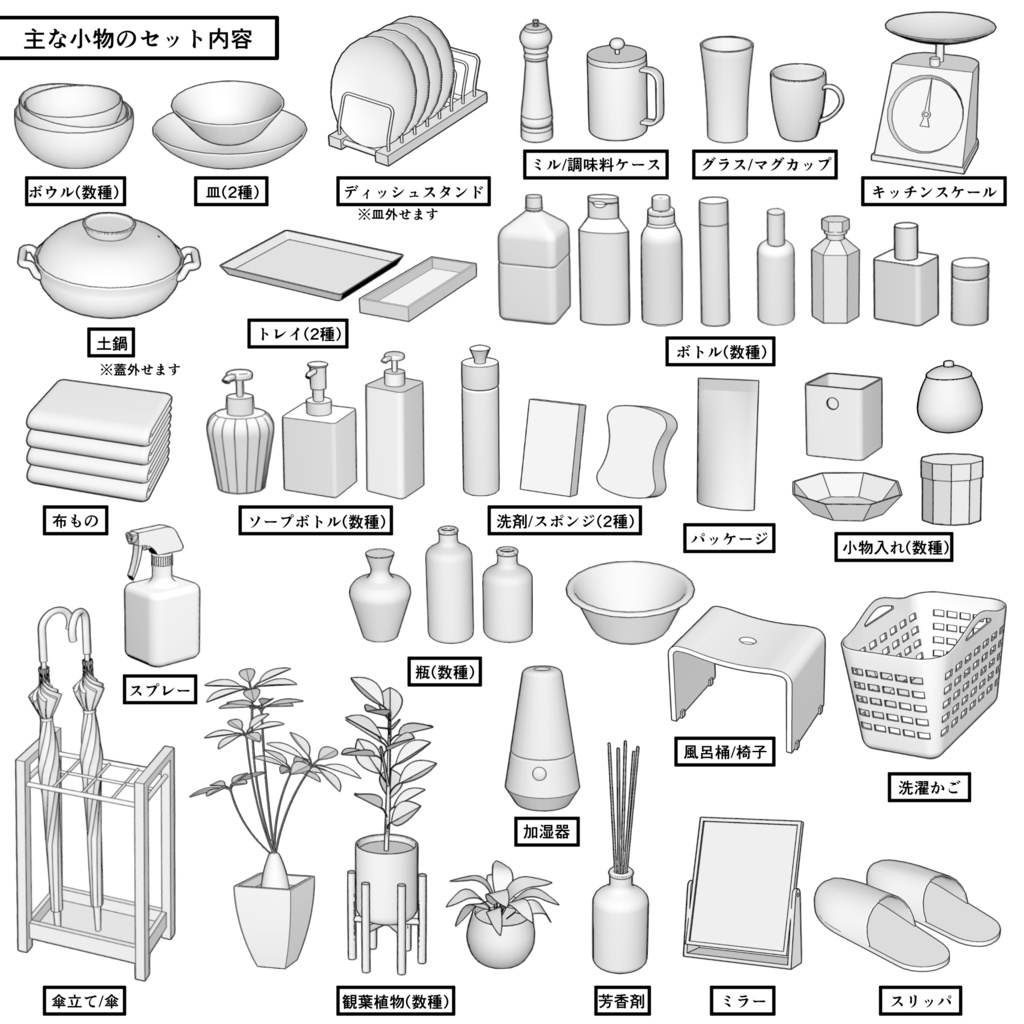 主な小物のセット内容

ボウル(数種)

皿(2種)

ディッシュスタンド
※皿外せます

ミル/調味料ケース

グラス/マグカップ

キッチンスケール

土鍋
※蓋外せます

トレイ(2種)

ボトル(数種)

布もの

ソープボトル(数種)

洗剤/スポンジ(2種)

パッケージ

小物入れ(数種)

スプレー

瓶(数種)

風呂桶/椅子

洗濯かご

加湿器

傘立て/傘

観葉植物(数種)

芳香剤

ミラー

スリッパ