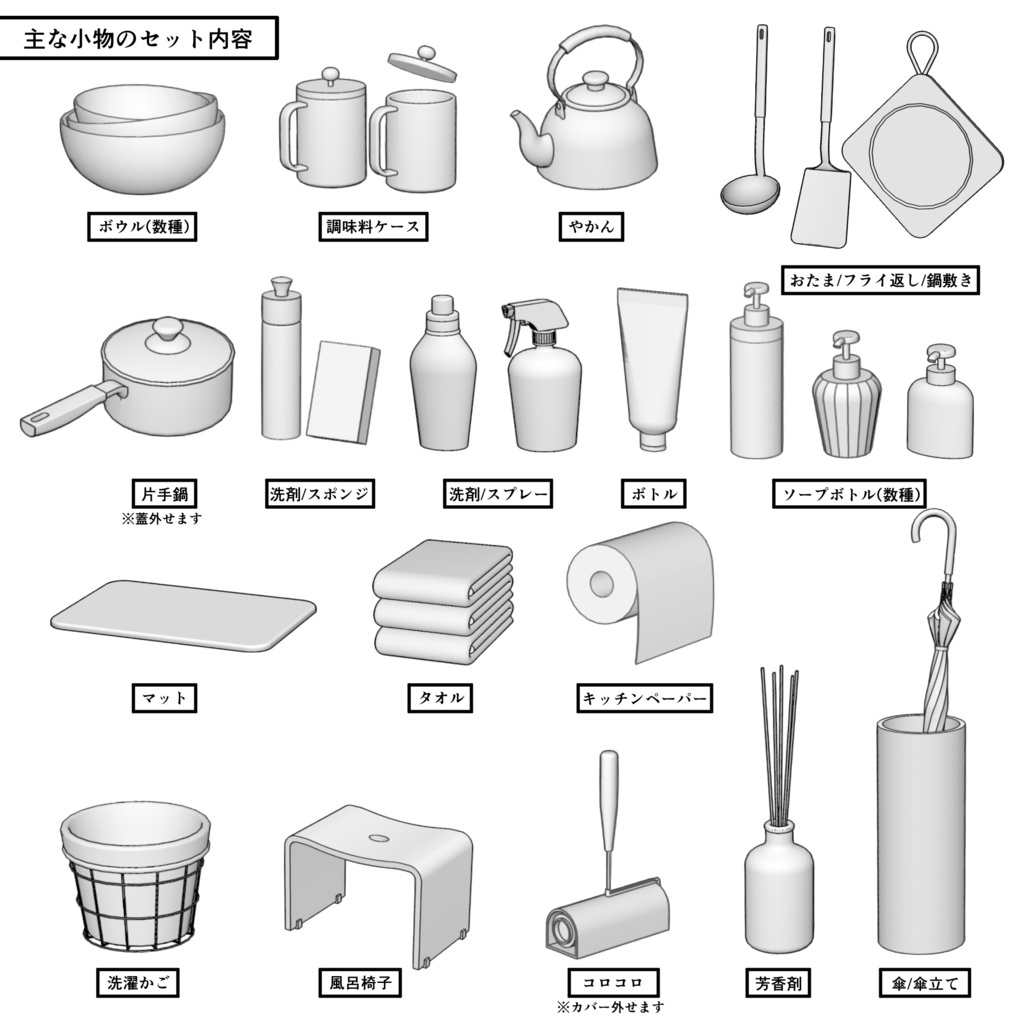 主な小物のセット内容

ボウル(数種)

調味料ケース

やかん

おたま/フライ返し/鍋敷き

片手鍋
※蓋外せます

洗剤/スポンジ

洗剤/スプレー

ボトル

ソープボトル(数種)

マット

タオル

キッチンペーパー

洗濯かご

風呂椅子

コロコロ
※カバー外せます

芳香剤

傘/傘立て