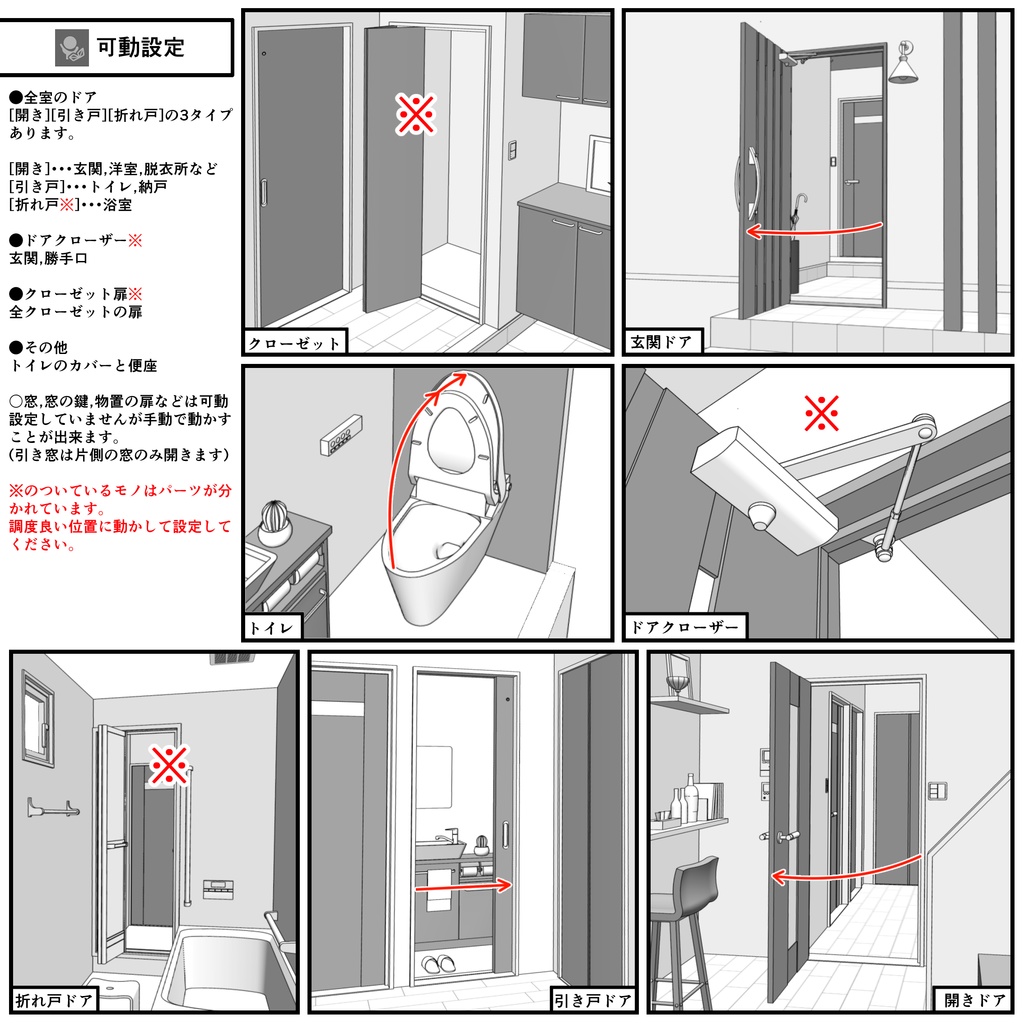 可動設定

●全室のドア
[開き][引き戸][折れ戸]の3タイプあります。

[開き]･･･玄関,洋室,脱衣所など
[引き戸]･･･トイレ,納戸
[折れ戸※]･･･浴室

●ドアクローザー※
玄関,勝手口

●クローゼット扉※
全クローゼットの扉

●その他
トイレのカバーと便座

○窓,窓の鍵,物置の扉などは可動設定していませんが手動で動かすことが出来ます。
(引き窓は片側の窓のみ開きます)

※のついているモノはパーツが分かれています。
調度良い位置に動かして設定してください。

※
クローゼット

玄関ドア

トイレ

※
ドアクローザー

※
折れ戸ドア

引き戸ドア

開きドア