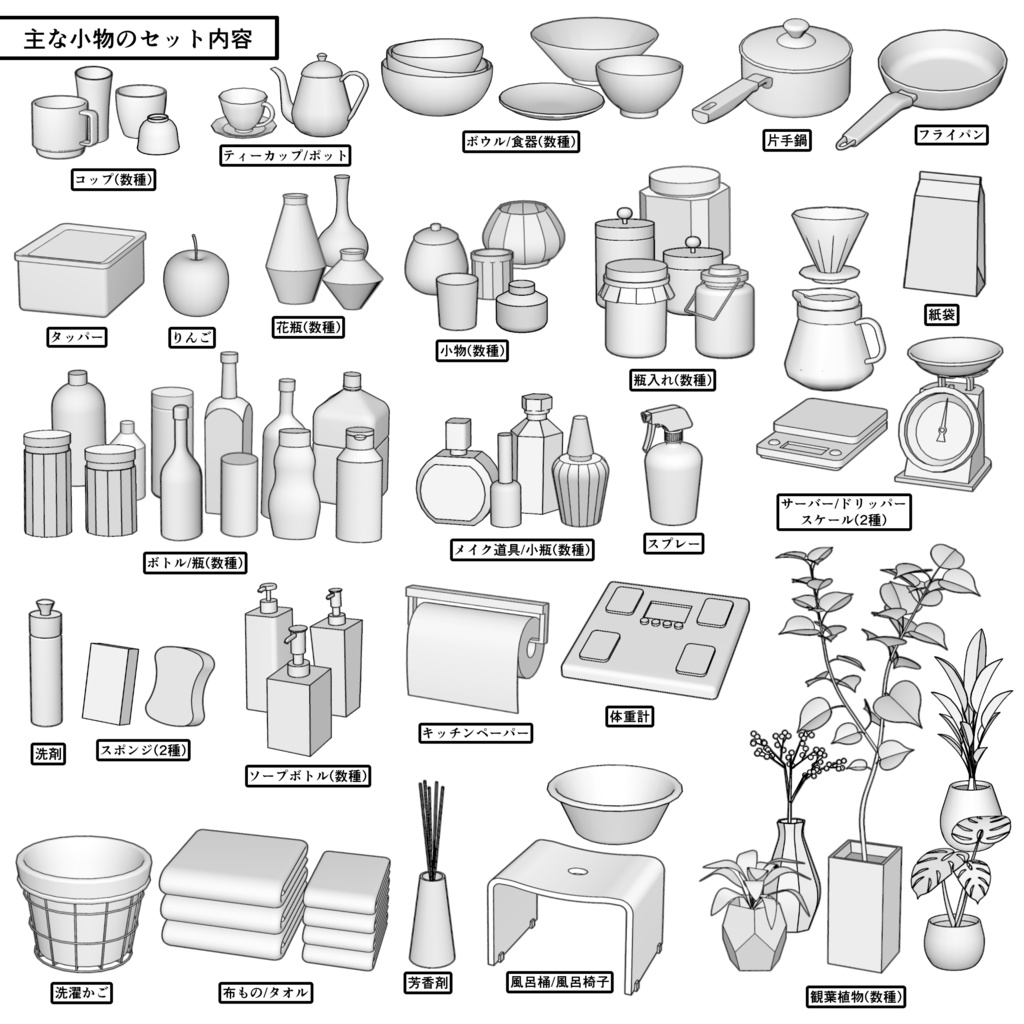 主な小物のセット内容

コップ(数種)

ティーカップ/ポット

ボウル/食器(数種)

片手鍋

フライパン

タッパー

りんご

花瓶(数種)

小物(数種)

瓶入れ(数種)

紙袋

ボトル/瓶(数種)

メイク道具/小瓶(数種)

スプレー

サーバー/ドリッパー
スケール(2種)

洗剤

スポンジ(2種)

ソープボトル(数種)

キッチンペーパー

体重計

洗濯かご

布もの/タオル

芳香剤

風呂桶/風呂椅子

観葉植物(数種)