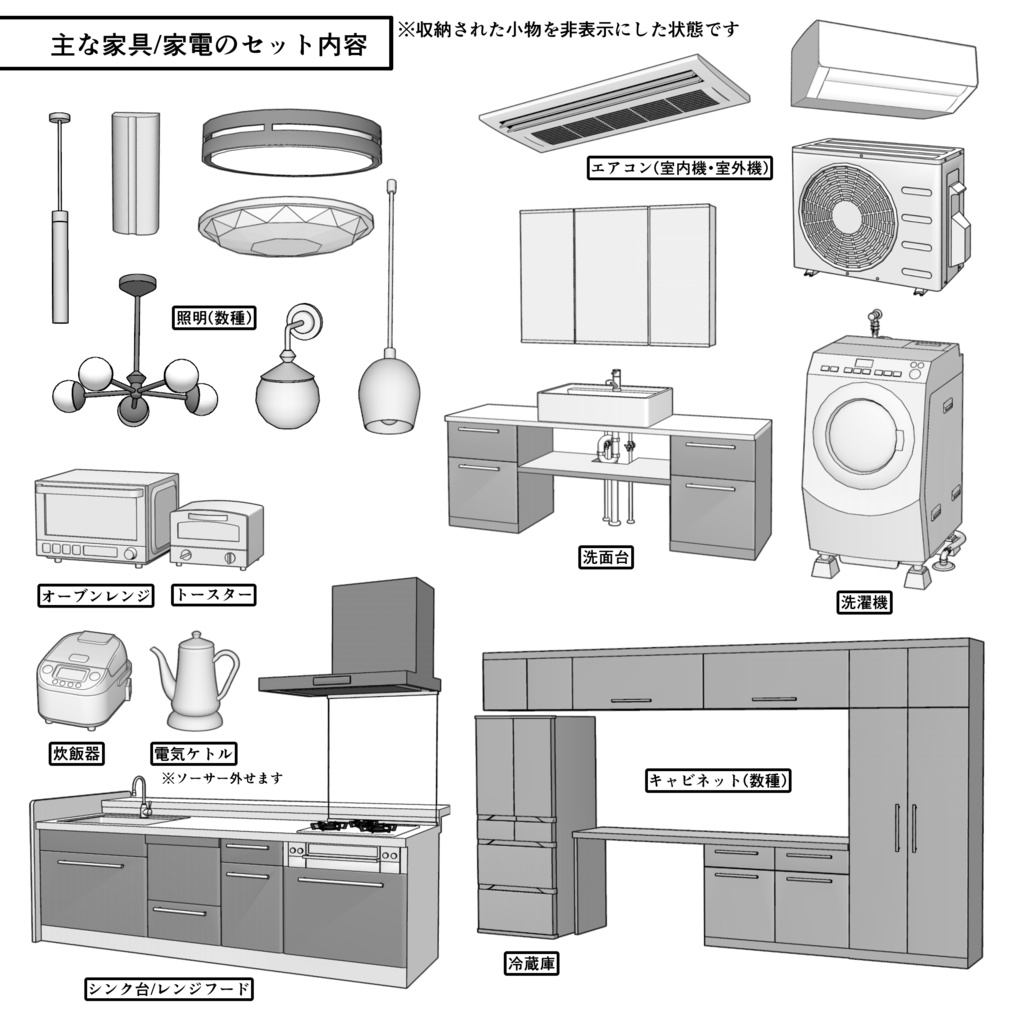 主な家具/家電のセット内容

※収納された小物を非表示にした状態です

エアコン(室内機・室外機)

照明(数種)

洗面台

洗濯機

オーブンレンジ

トースター

炊飯器

電気ケトル

※ソーサー外せます

キャビネット(数種)

冷蔵庫

シンク台/レンジフード