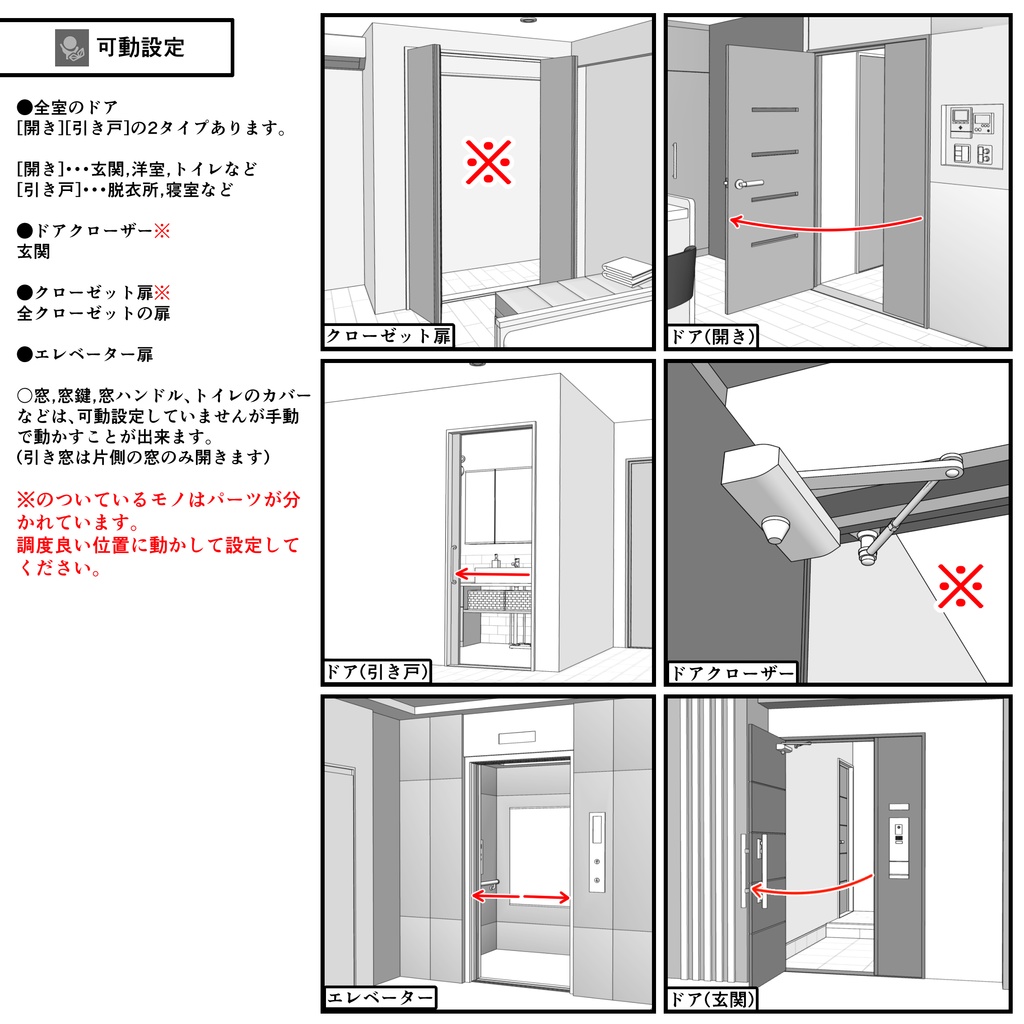 可動設定

●全室のドア
[開き][引き戸]の2タイプあります。

[開き]･･･玄関,洋室,トイレなど
[引き戸]･･･脱衣所,寝室など

●ドアクローザー※
玄関

●クローゼット扉※
全クローゼットの扉

●エレベーター扉

○窓,窓鍵,窓ハンドル,トイレのカバーなどは,可動設定していませんが手動で動かすことが出来ます。
(引き窓は片側の窓のみ開きます)

※のついているモノはパーツが分かれています。
調度良い位置に動かして設定してください。

※
クローゼット扉

ドア(開き)

ドア(引き戸)

※
ドアクローザー

エレベーター

ドア(玄関)