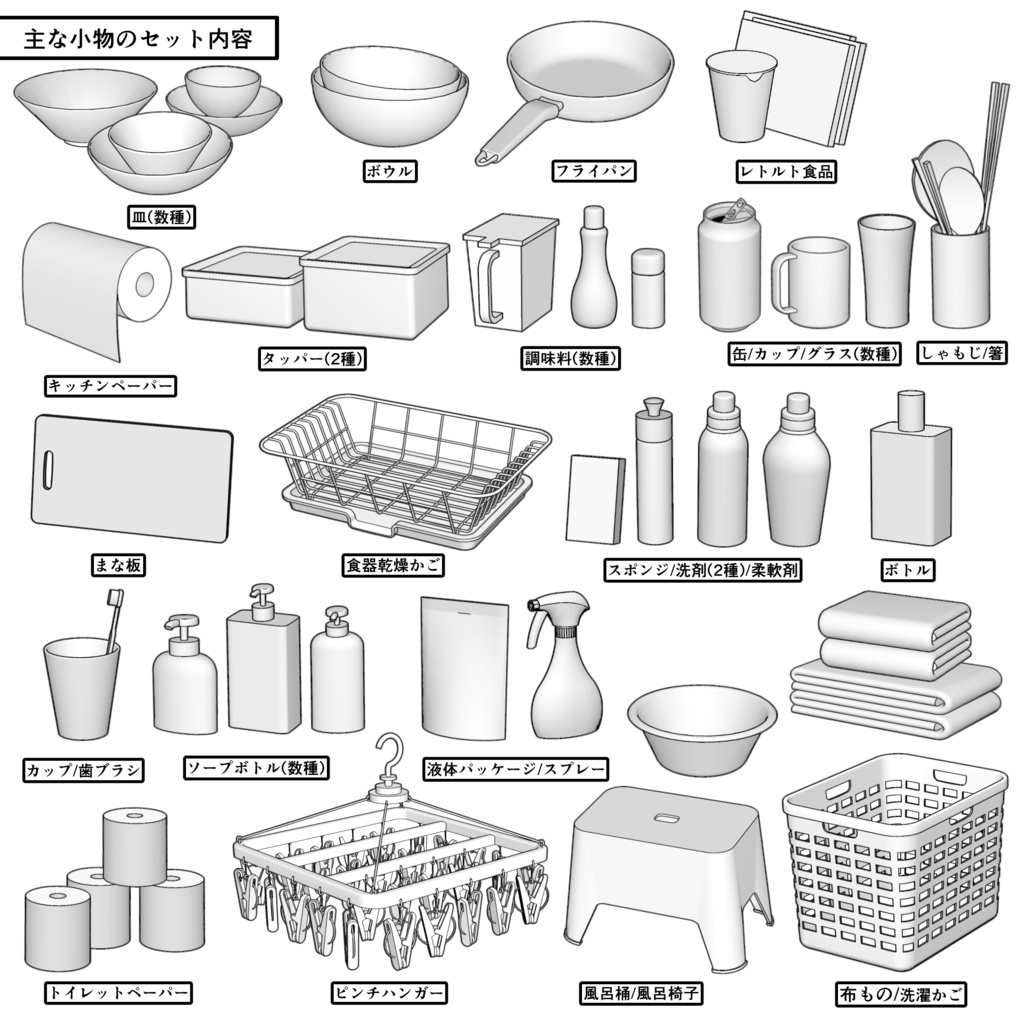 主な小物のセット内容

ボウル

フライパン

レトルト食品

皿(数種)

キッチンペーパー

タッパー(2種)

調味料(数種)

缶/カップ/グラス(数種)

しゃもじ/箸

まな板

食器乾燥かご

スポンジ/洗剤(2種)/柔軟剤

ボトル

カップ/歯ブラシ

ソープボトル(数種)

液体パッケージ/スプレー

トイレットペーパー

ピンチハンガー

風呂桶/風呂椅子

布もの/洗濯かご