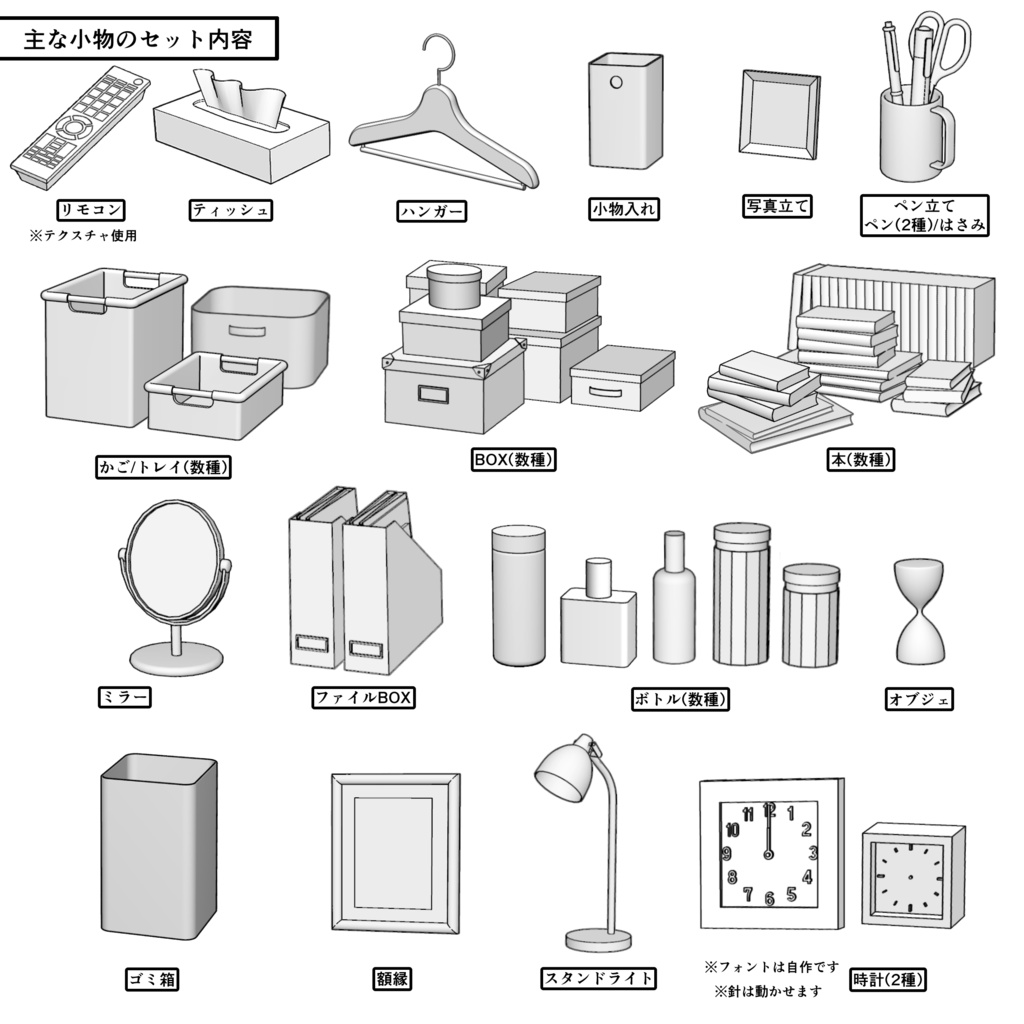 主な小物のセット内容

リモコン
※テクスチャ使用

ティッシュ

ハンガー

小物入れ

写真立て

ペン立て
ペン(2種)/はさみ

かご/トレイ(数種)

BOX(数種)

本(数種)

ミラー

ファイルBOX

ボトル(数種)

オブジェ

ゴミ箱

額縁

スタンドライト

12
1
2
3
4
5
6
7
8
9
10
11

※フォントは自作です
※針は動かせます

時計(2種)