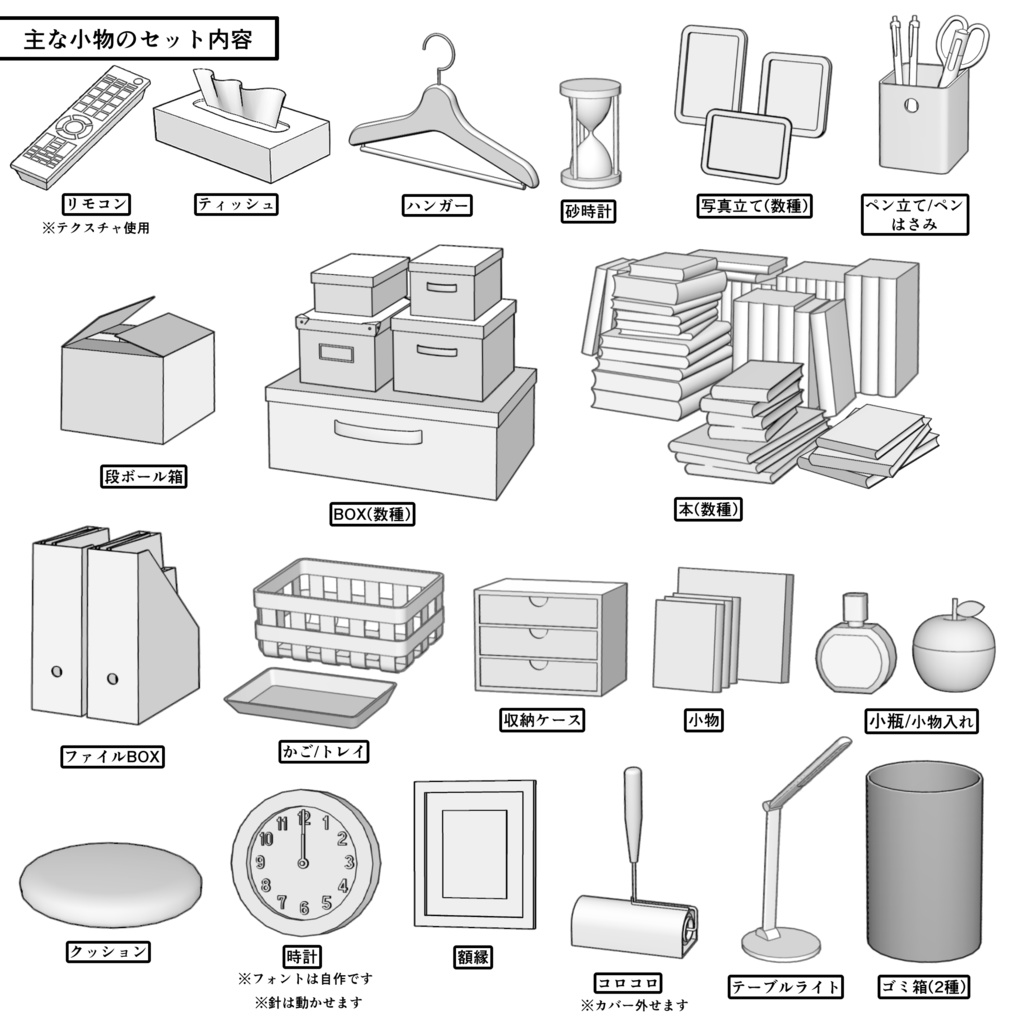 主な小物のセット内容

リモコン
※テクスチャ使用

ティッシュ

ハンガー

砂時計

写真立て(数種)

ペン立て/ペン
はさみ

段ボール箱

BOX(数種)

本(数種)

ファイルBOX

かご/トレイ

収納ケース

小物

小瓶/小物入れ

クッション

12
1
2
3
4
5
6
7
8
9
10
11

時計
※フォントは自作です
※針は動かせます

額縁

コロコロ
※カバー外せます

テーブルライト

ゴミ箱(2種)