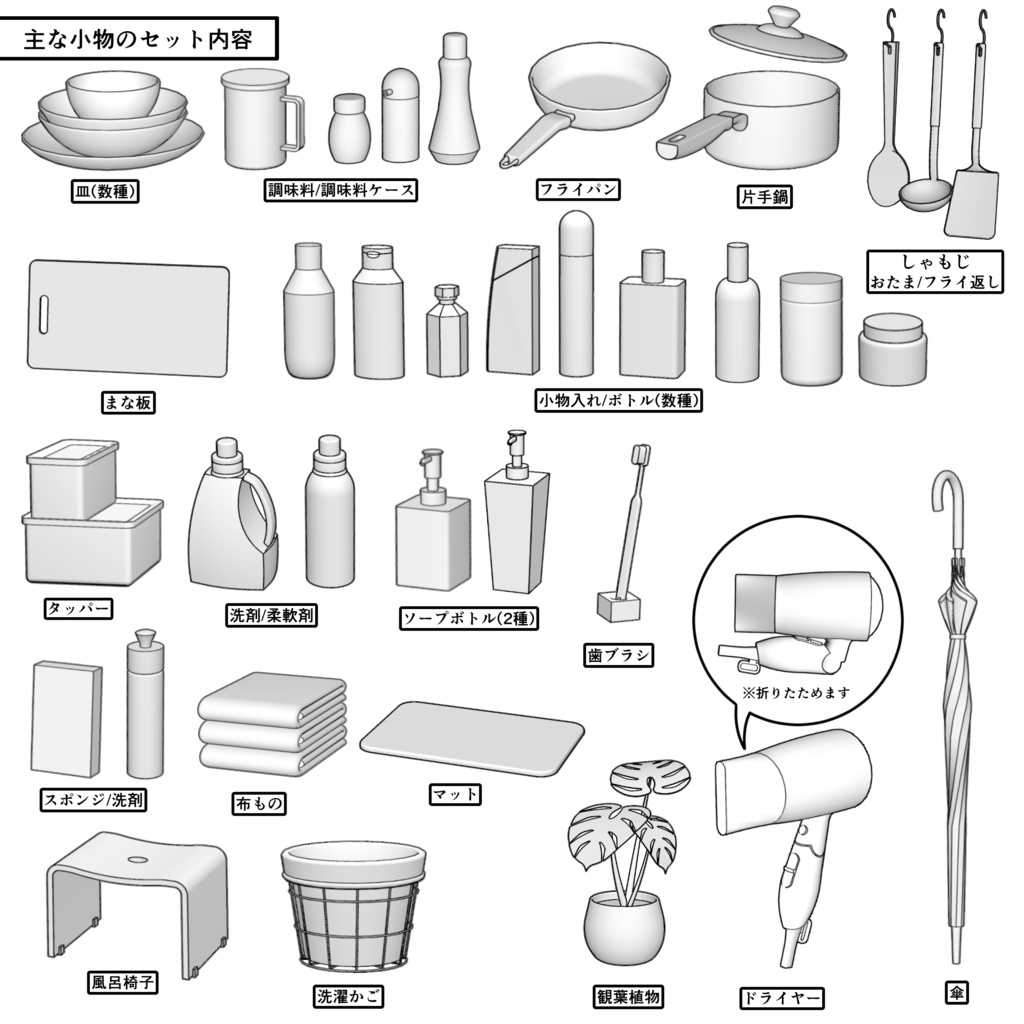 主な小物のセット内容

皿(数種)

調味料/調味料ケース

フライパン

片手鍋

しゃもじ
おたま/フライ返し

まな板

小物入れ/ボトル(数種)

タッパー

洗剤/柔軟剤

ソープボトル(2種)

歯ブラシ

※折りたためます

スポンジ/洗剤

布もの

マット

風呂椅子

洗濯かご

観葉植物

ドライヤー

傘