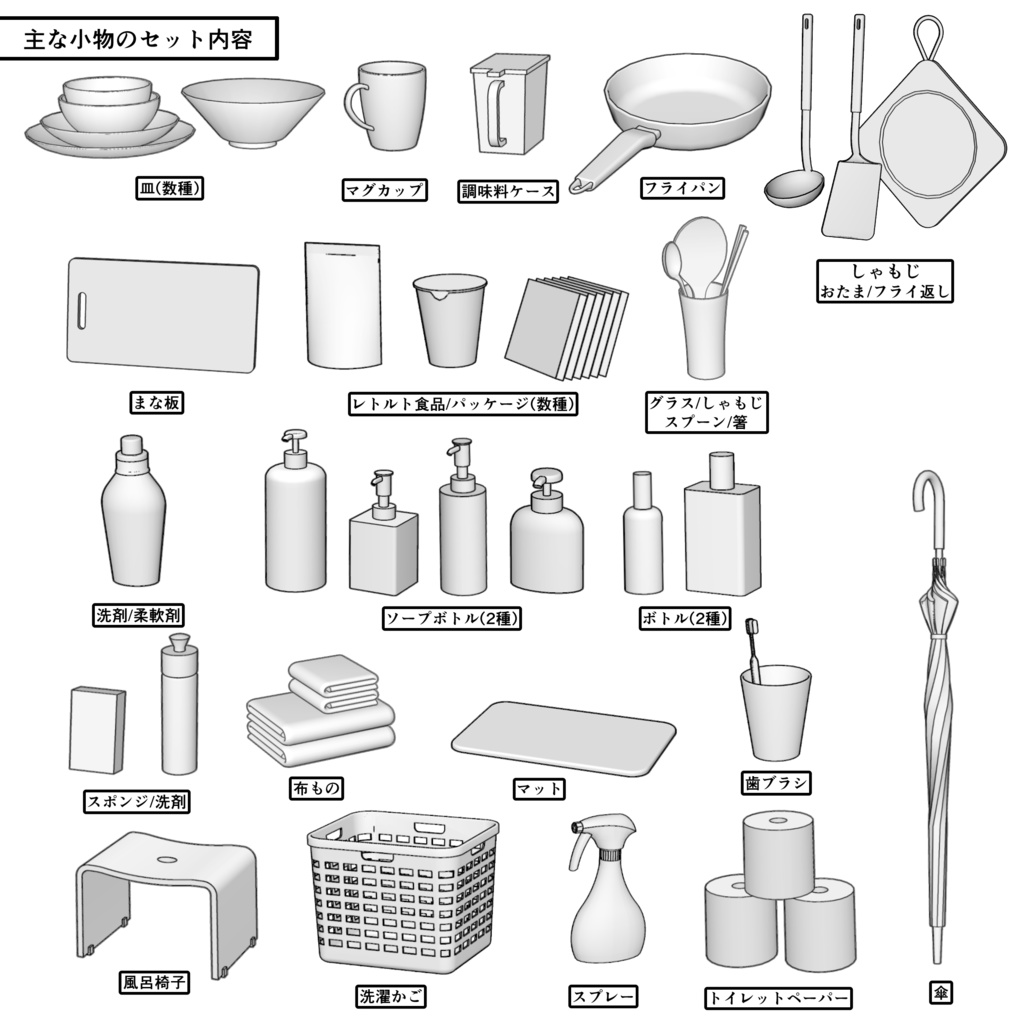 主な小物のセット内容

皿(数種)

マグカップ

調味料ケース

フライパン

しゃもじ
おたま/フライ返し

まな板

レトルト食品/パッケージ(数種)

グラス/しゃもじ
スプーン/箸

洗剤/柔軟剤

ソープボトル(2種)

ボトル(2種)

スポンジ/洗剤

布もの

マット

歯ブラシ

風呂椅子

洗濯かご

スプレー

トイレットペーパー

傘