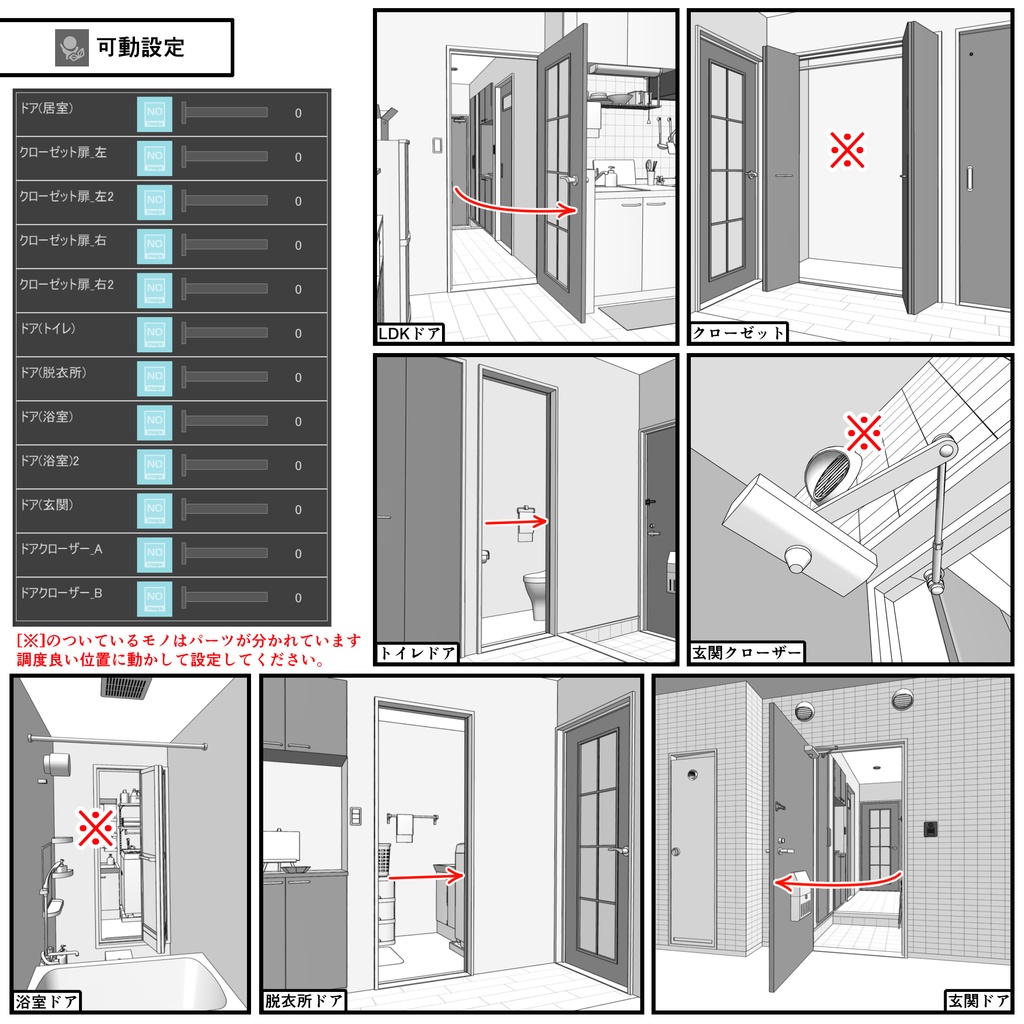 可動設定

| ドア(居室) | NO | 0 |
|---|---|---|
| クローゼット扉_左 | NO | 0 |
| クローゼット扉_左2 | NO | 0 |
| クローゼット扉_右 | NO | 0 |
| クローゼット扉_右2 | NO | 0 |
| ドア(トイレ) | NO | 0 |
| ドア(脱衣所) | NO | 0 |
| ドア(浴室) | NO | 0 |
| ドア(浴室)2 | NO | 0 |
| ドア(玄関) | NO | 0 |
| ドアクローザー_A | NO | 0 |
| ドアクローザー_B | NO | 0 |

[※]のついているモノはパーツが分かれています
調度良い位置に動かして設定してください。

LDKドア

※
クローゼット

トイレドア

※
玄関クローザー

※
浴室ドア

脱衣所ドア

玄関ドア